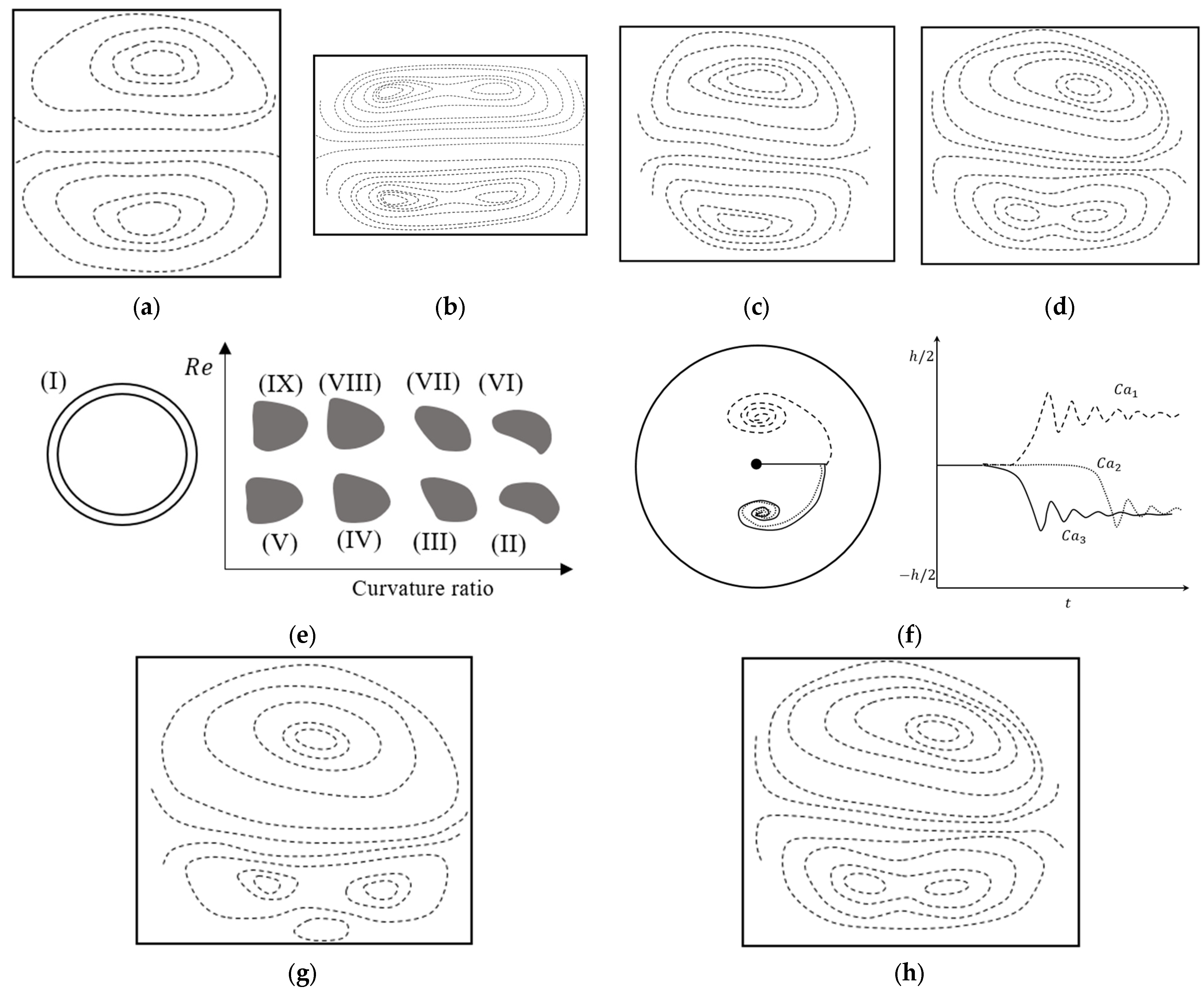 (a)

(b)

(c)

(d)

(I)

$Re$

(IX) (VIII) (VII) (VI)

(V) (IV) (III) (II)

Curvature ratio

$h/2$

$Ca_1$

$Ca_2$

$Ca_3$

$-h/2$

$t$

(e)

(f)

(g)

(h)