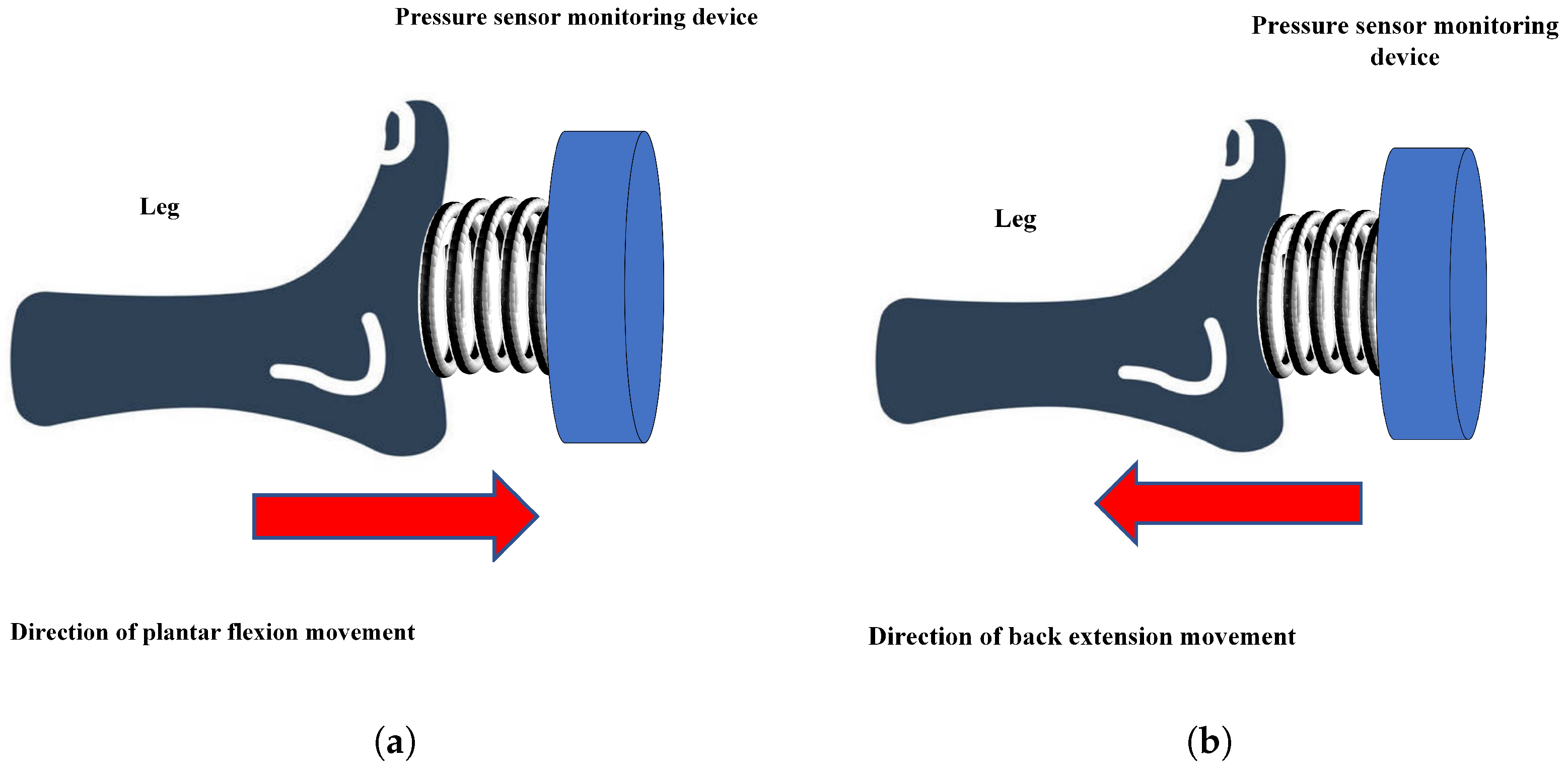 Pressure sensor monitoring device

Leg

Direction of plantar flexion movement

(a)

Pressure sensor monitoring device

Leg

Direction of back extension movement

(b)