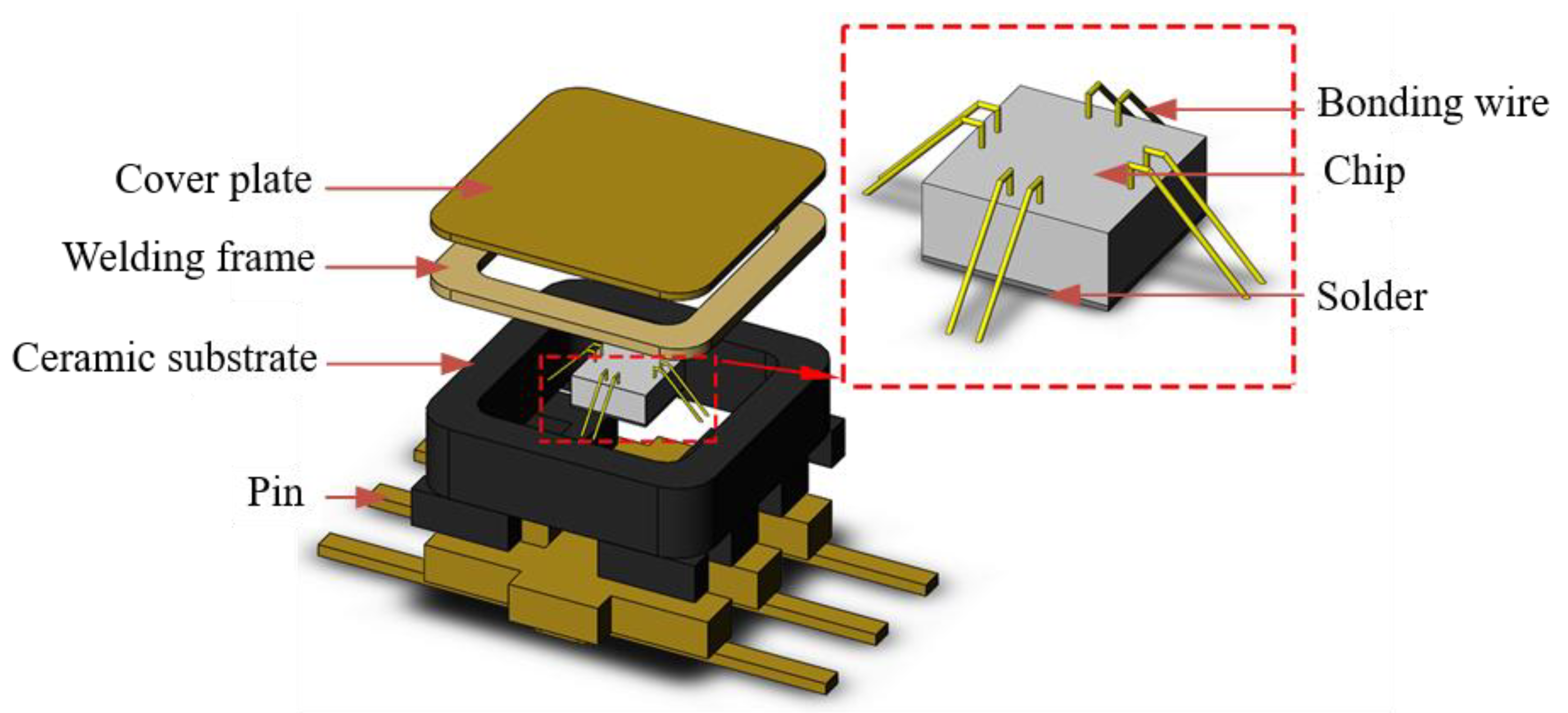 Cover plate
Welding frame
Ceramic substrate
Pin
Bonding wire
Chip
Solder