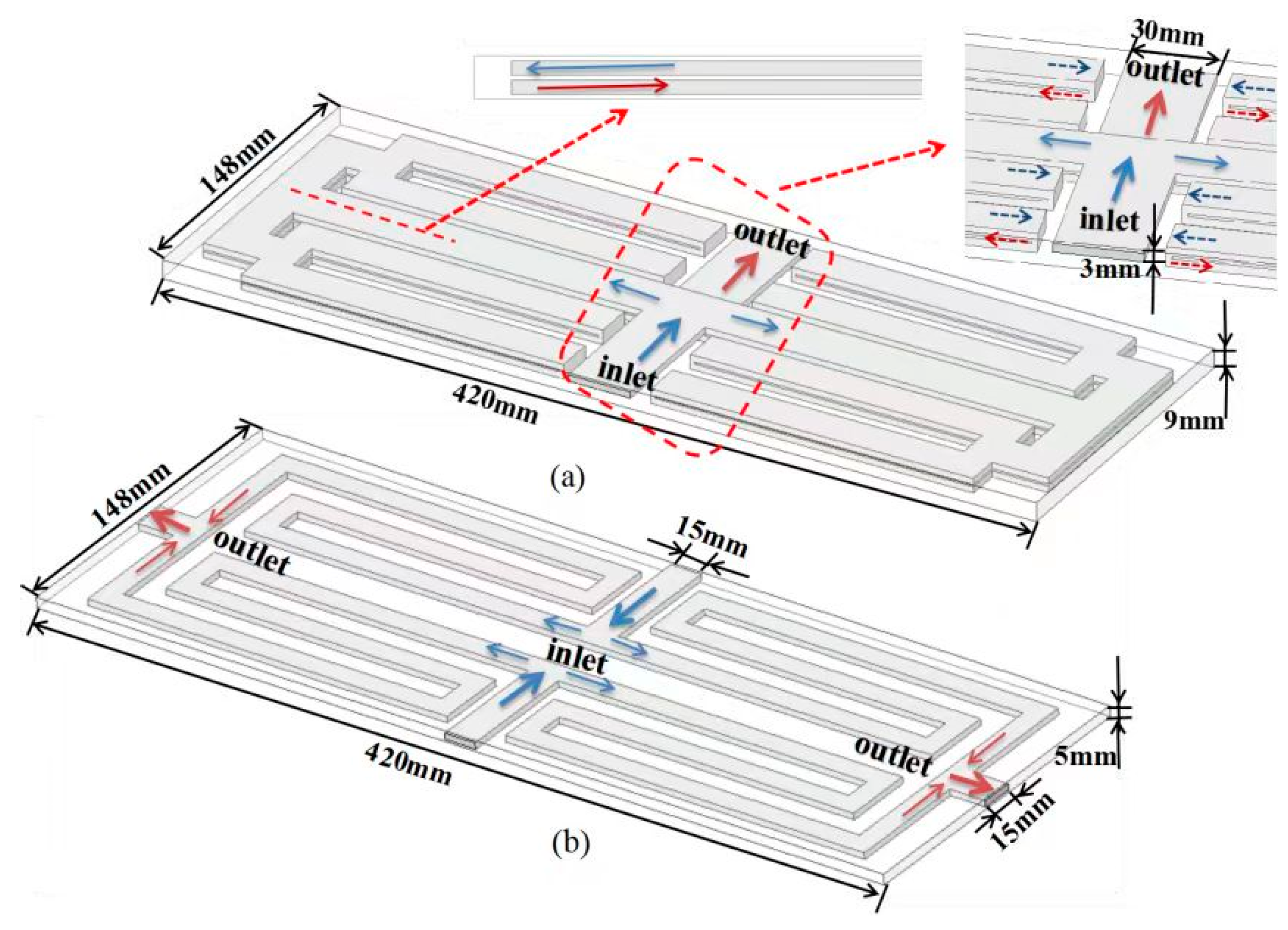 30mm
outlet
inlet
3mm
148mm
outlet
inlet
420mm
9mm
(a)
148mm
outlet
15mm
inlet
420mm
outlet
5mm
15mm
(b)