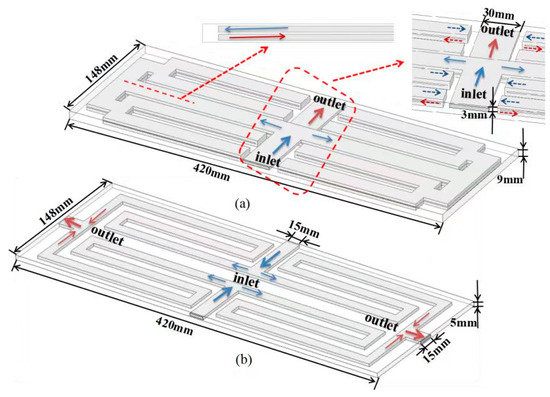 30mm
outlet
inlet
3mm
148mm
outlet
inlet
420mm
9mm
(a)
148mm
outlet
15mm
inlet
420mm
outlet
5mm
15mm
(b)