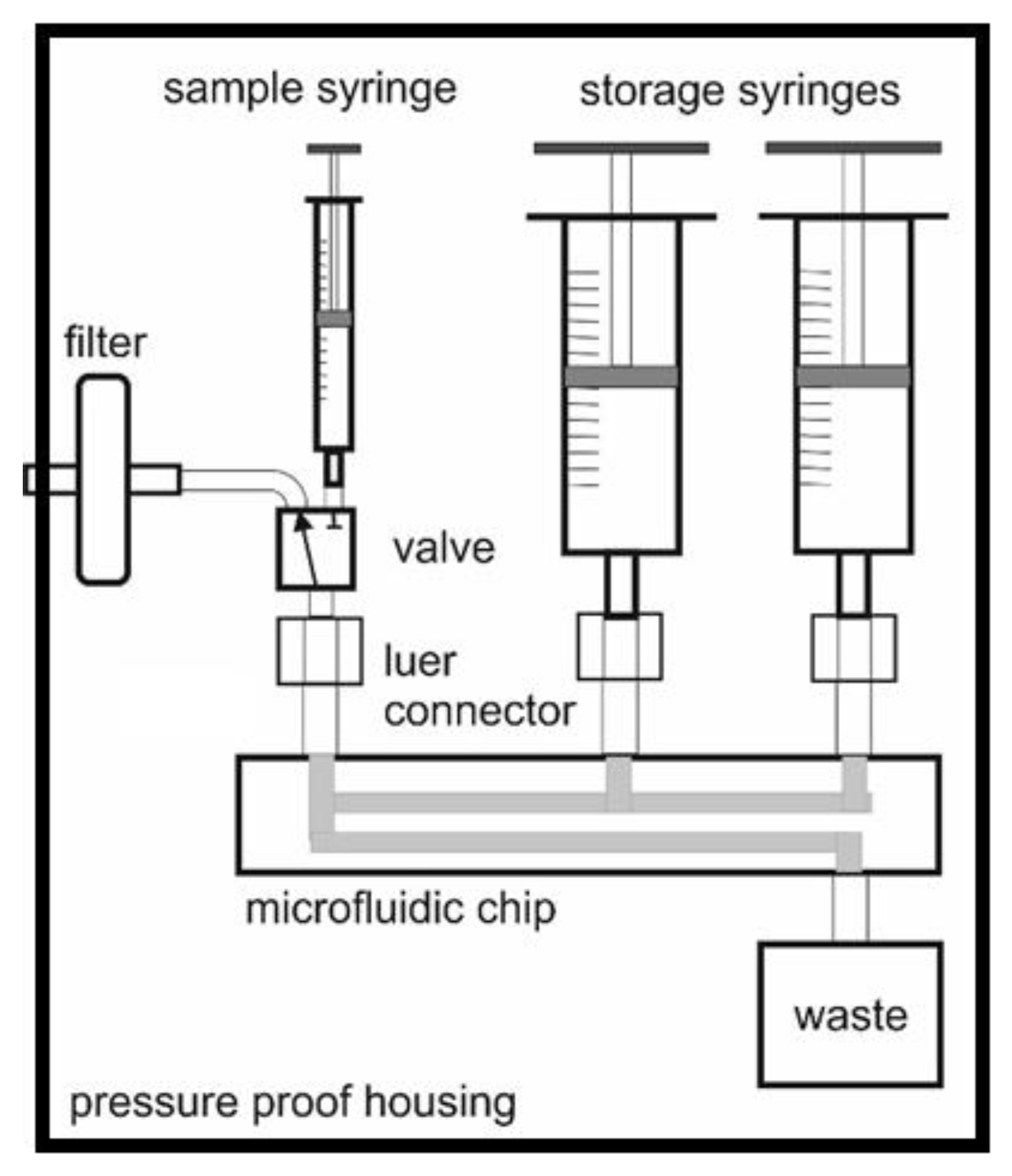 sample syringe

storage syringes

filter

valve

luer connector

microfluidic chip

waste

pressure proof housing