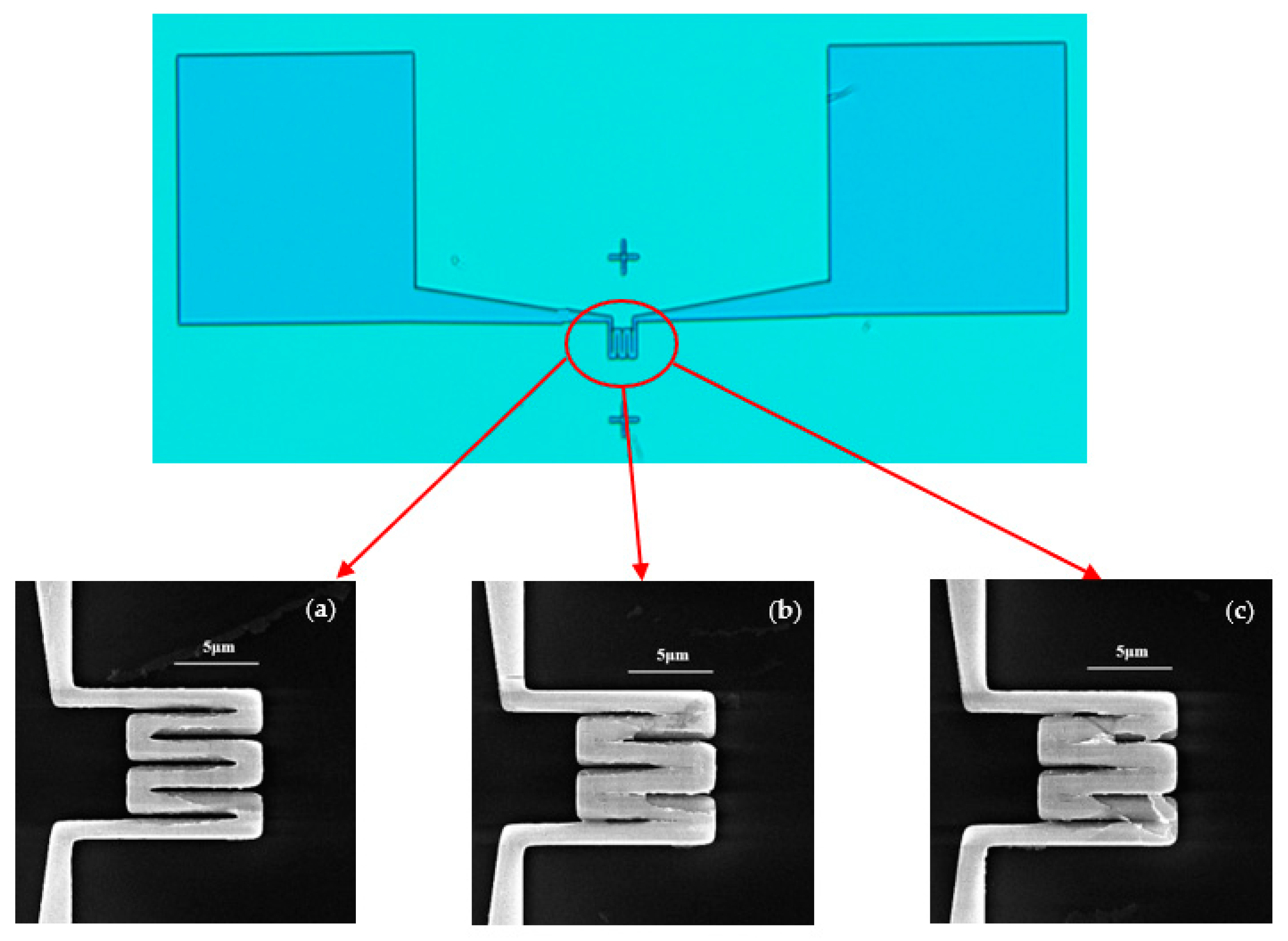 (a)
5μm

(b)
5μm

(c)
5μm