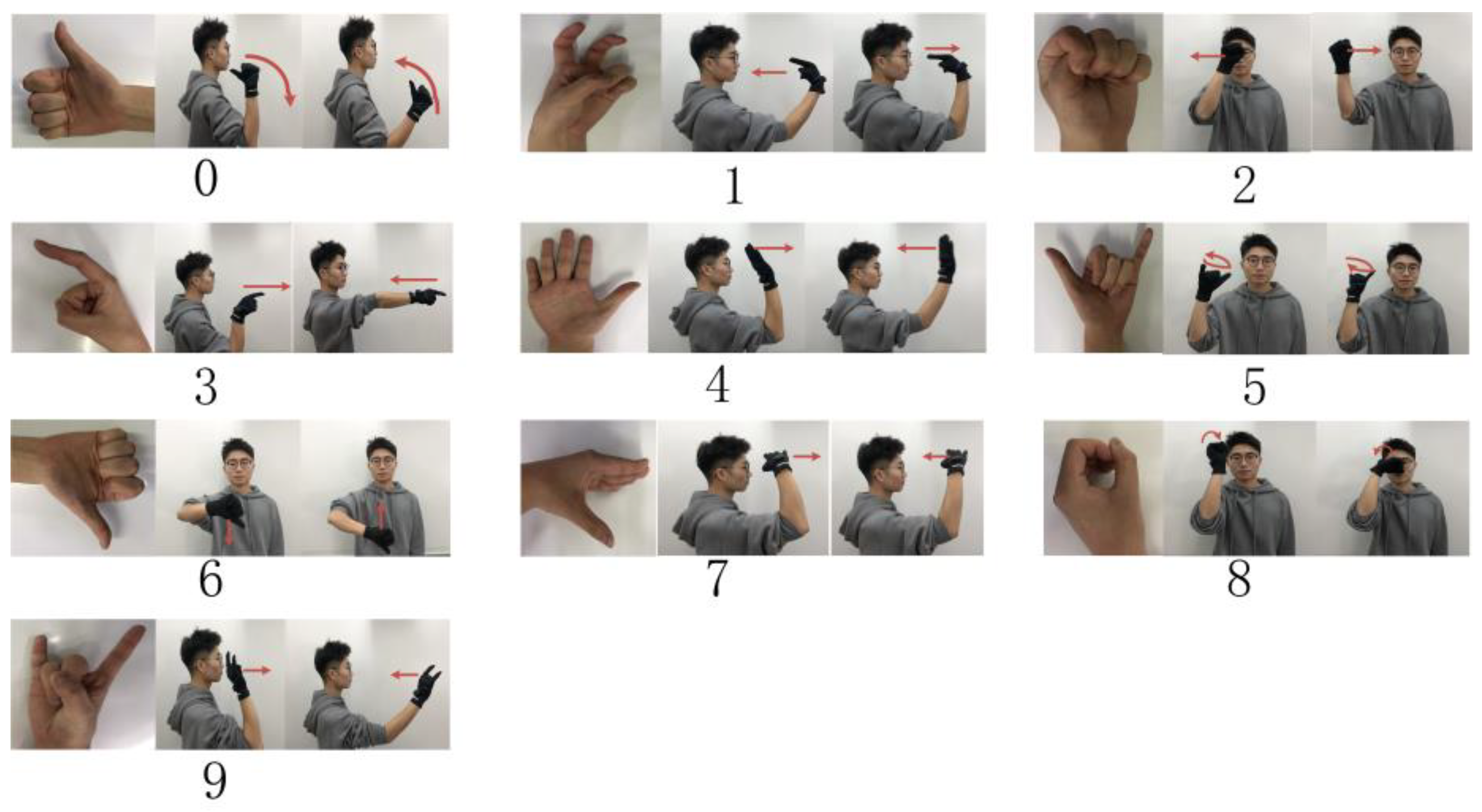 0

1

2

3

4

5

6

7

8

9