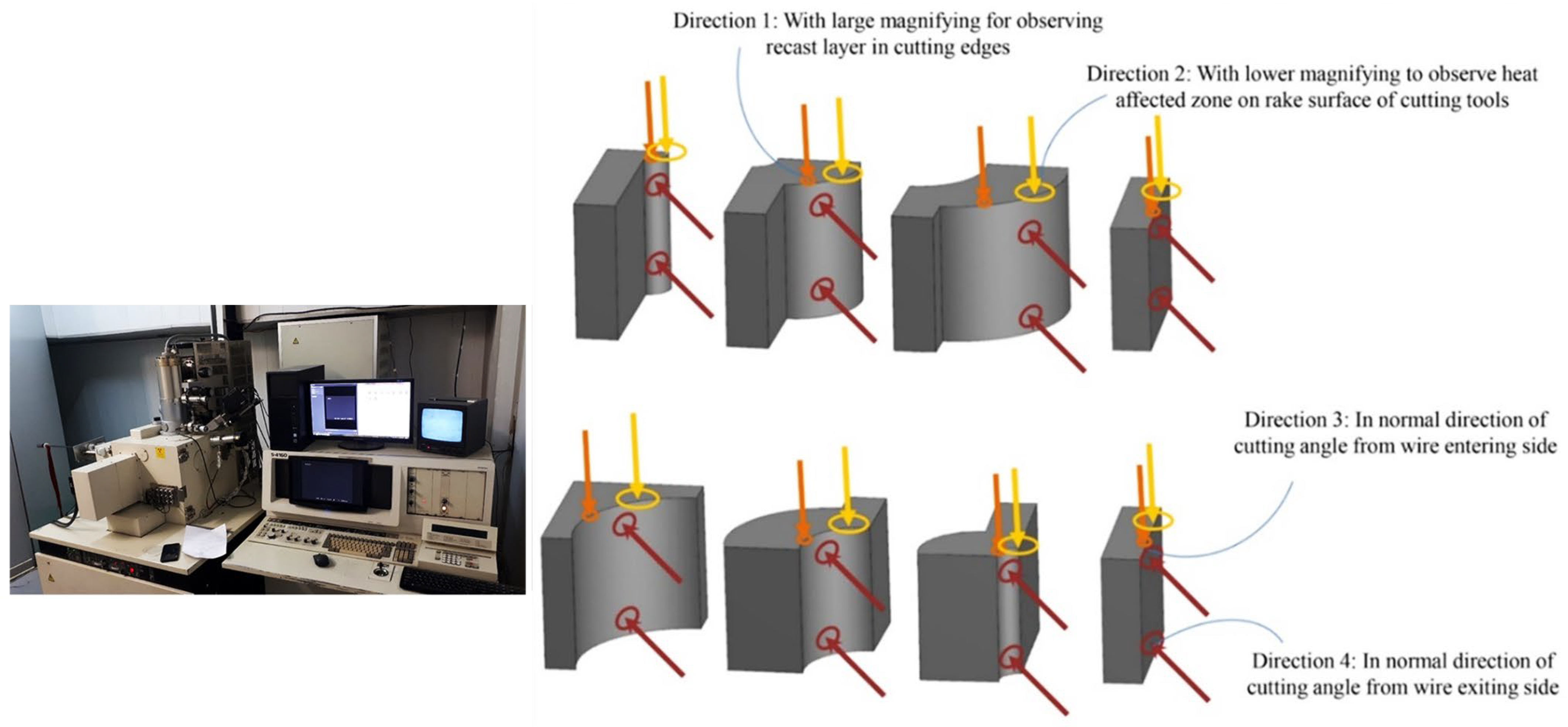 Direction 1: With large magnifying for observing recast layer in cutting edges

Direction 2: With lower magnifying to observe heat affected zone on rake surface of cutting tools

S-4160

Direction 3: In normal direction of cutting angle from wire entering side

Direction 4: In normal direction of cutting angle from wire exiting side