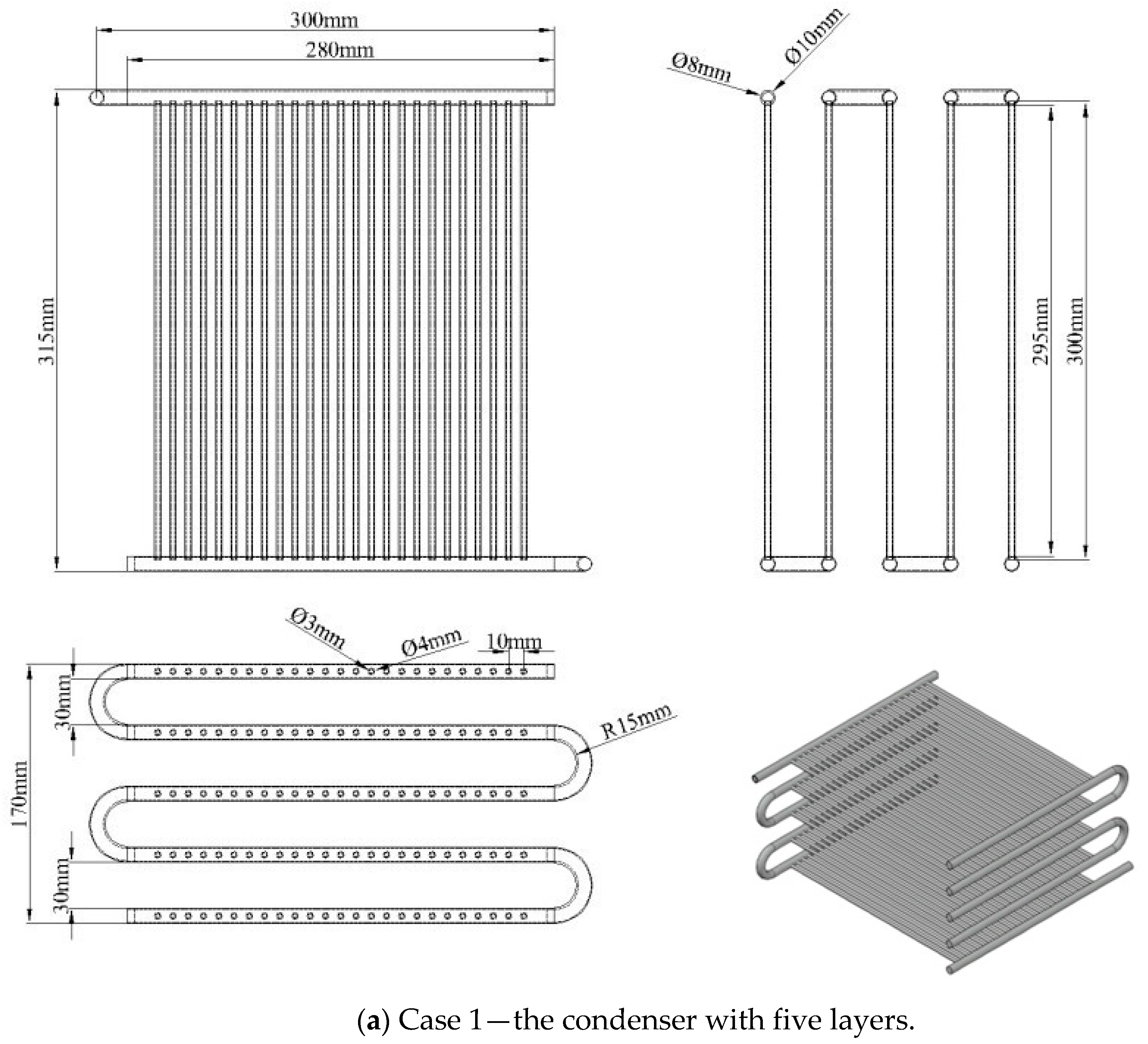 300mm
280mm
315mm

Ø8mm
Ø10mm
295mm
300mm

Ø3mm
Ø4mm
10mm
30mm
R15mm
170mm
30mm

(a) Case 1—the condenser with five layers.