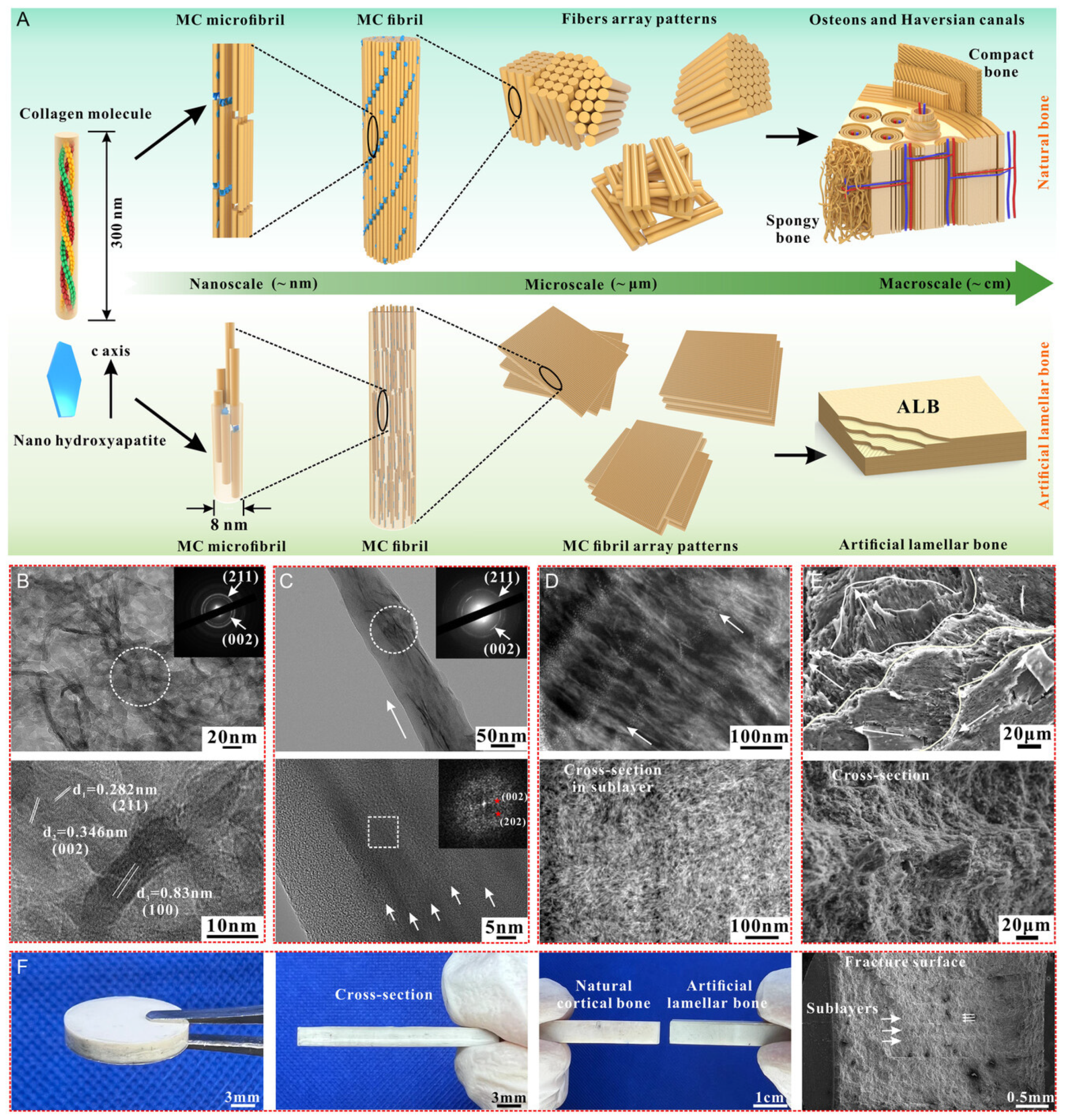 A

MC microfibril

MC fibril

Fibers array patterns

Osteons and Haversian canals

Collagen molecule

300 nm

Compact bone

Spongy bone

Natural bone

Nanoscale (~ nm)

Microscale (~ μm)

Macroscale (~ cm)

c axis

Nano hydroxyapatite

8 nm

ALB

Artificial lamellar bone

MC microfibril

MC fibril

MC fibril array patterns

Artificial lamellar bone

B

(211)

(002)

20nm

$d_1$=0.282nm (211)

$d_2$=0.346nm (002)

$d_3$=0.83nm (100)

10nm

C

(211)

(002)

50nm

(002)

(202)

5nm

D

100nm

Cross-section in sublayer

100nm

E

20μm

Cross-section

20μm

F

3mm

Cross-section

3mm

Natural cortical bone

Artificial lamellar bone

1cm

Fracture surface

Sublayers

0.5mm