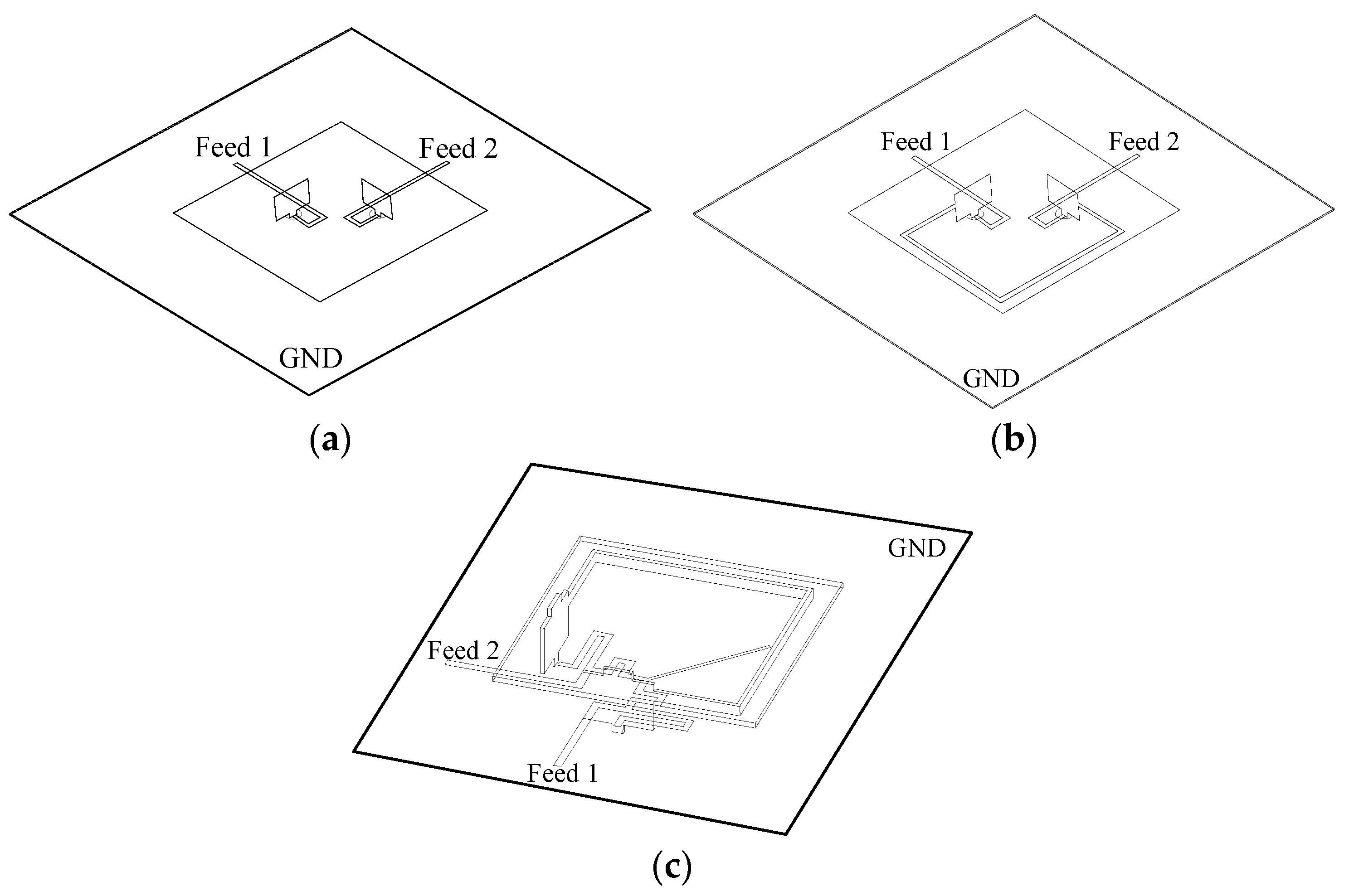 Feed 1
Feed 2
GND
(a)

Feed 1
Feed 2
GND
(b)

GND
Feed 2
Feed 1
(c)