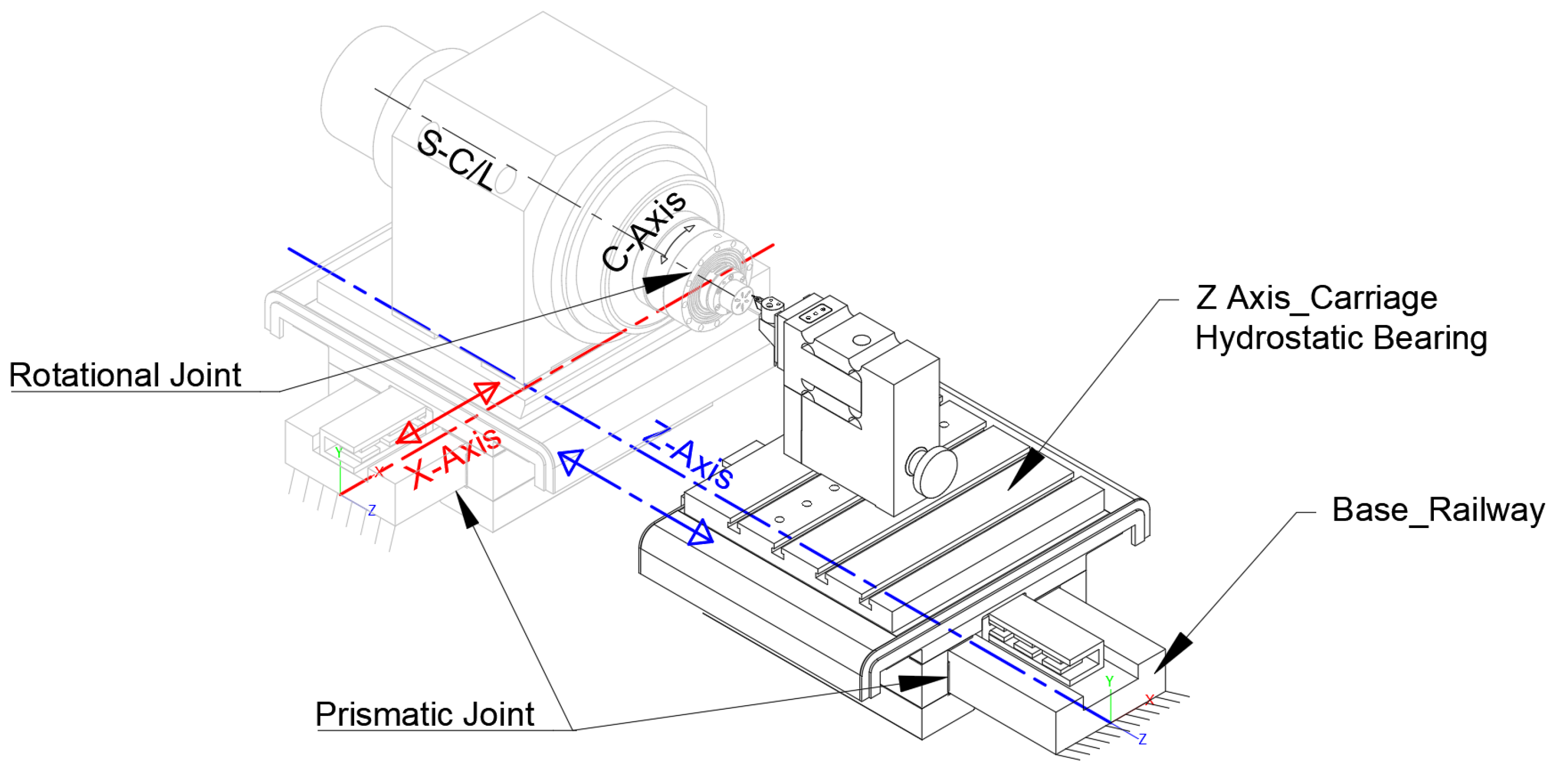 S-C/L

C-Axis

Z Axis_Carriage
Hydrostatic Bearing

Rotational Joint

X-Axis

Z-Axis

Y
X
Z

Base_Railway

Prismatic Joint

Y
X
Z