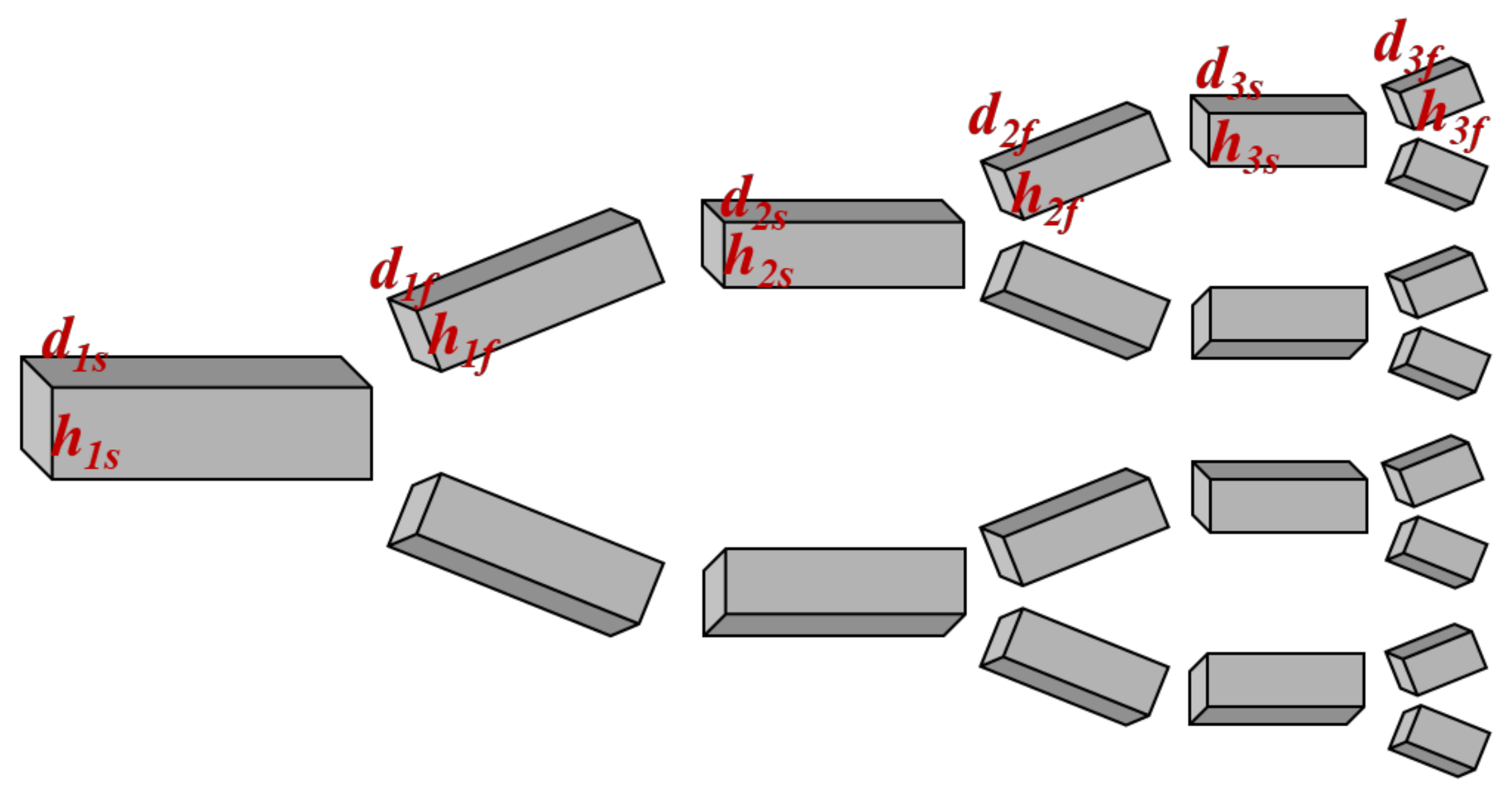 $d_{1s}$
$h_{1s}$
$d_{1f}$
$h_{1f}$
$d_{2s}$
$h_{2s}$
$d_{2f}$
$h_{2f}$
$d_{3s}$
$h_{3s}$
$d_{3f}$
$h_{3f}$