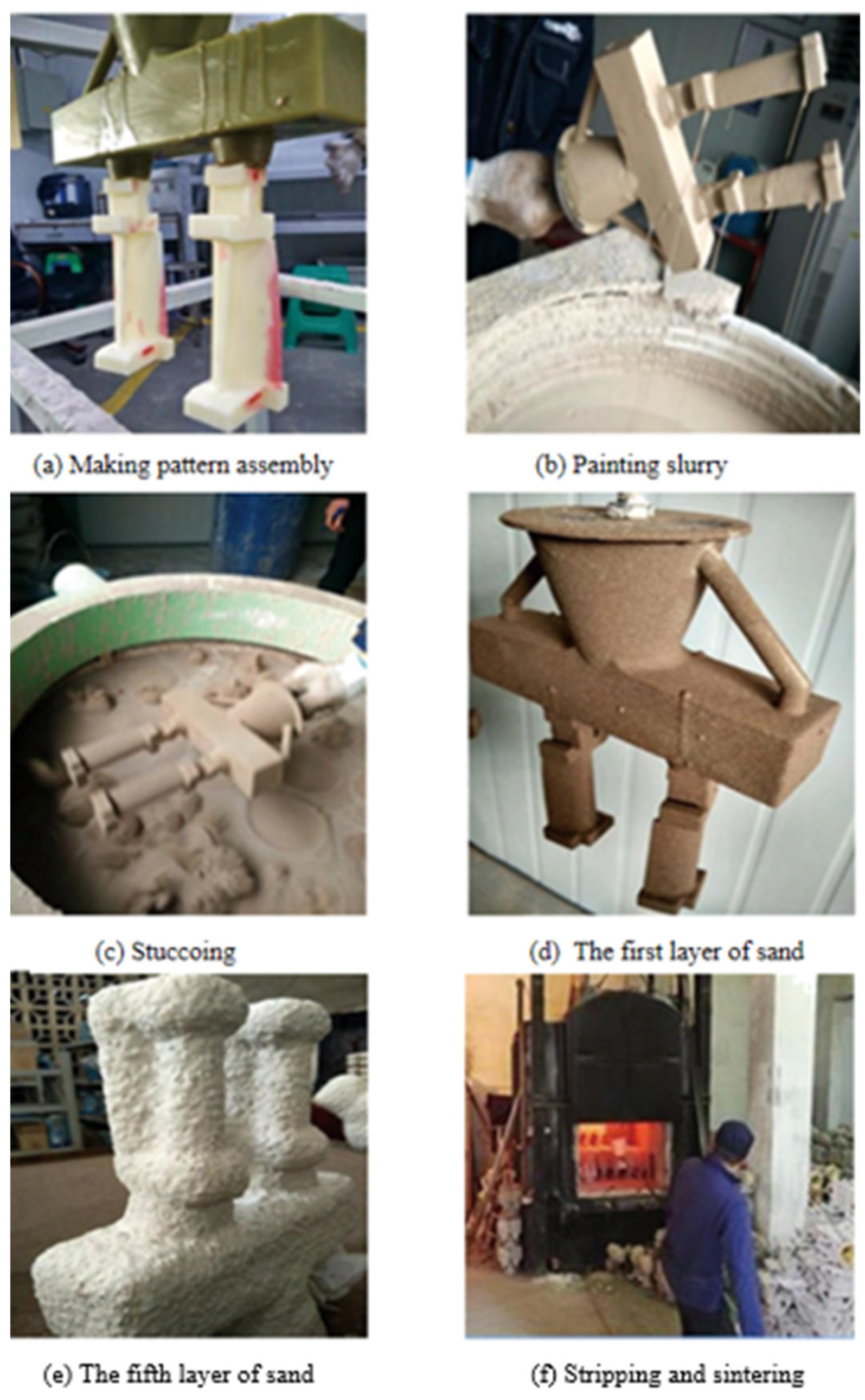 (a) Making pattern assembly

(b) Painting slurry

(c) Stuccoing

(d) The first layer of sand

(e) The fifth layer of sand

(f) Stripping and sintering