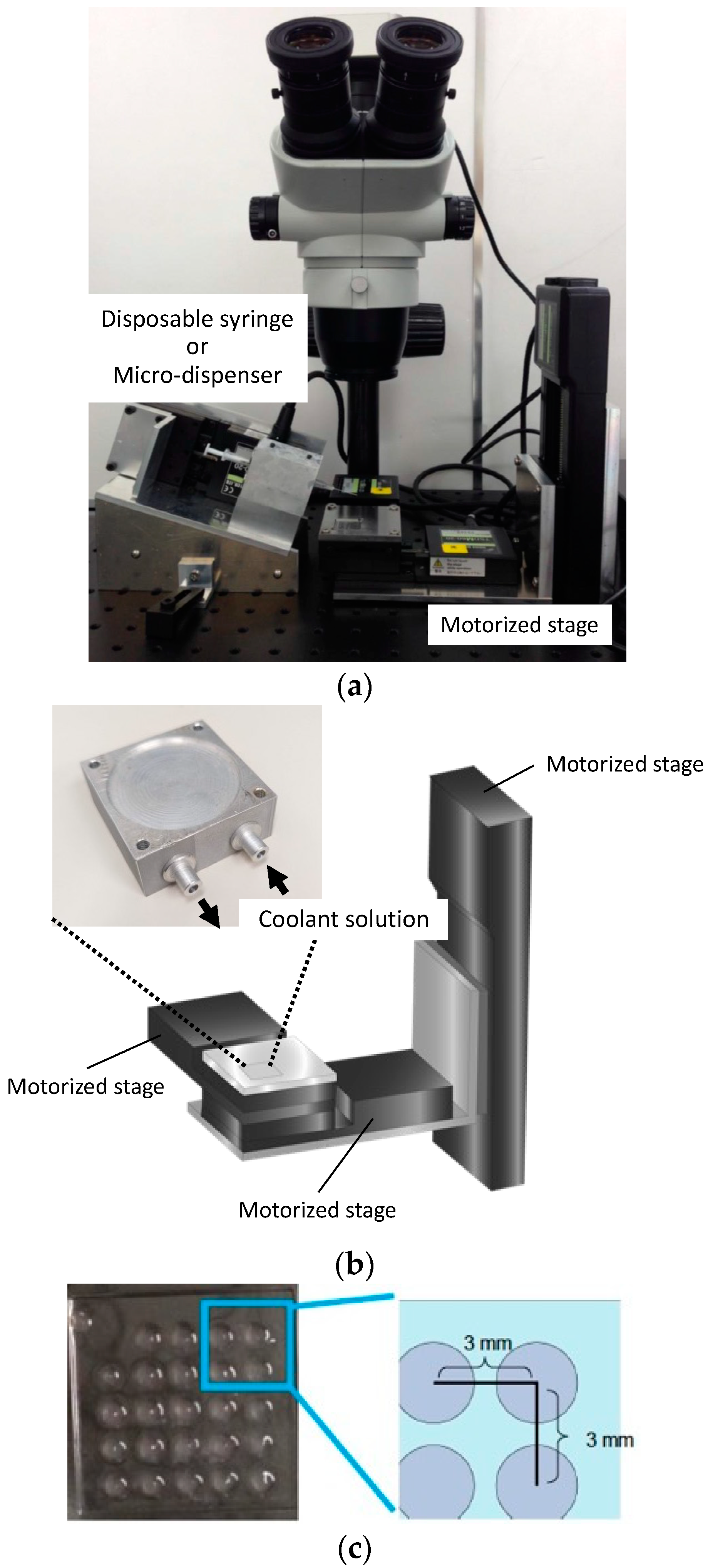 Disposable syringe
or
Micro-dispenser

Motorized stage

(a)

Motorized stage

Coolant solution

Motorized stage

Motorized stage

(b)

3 mm

3 mm

(c)