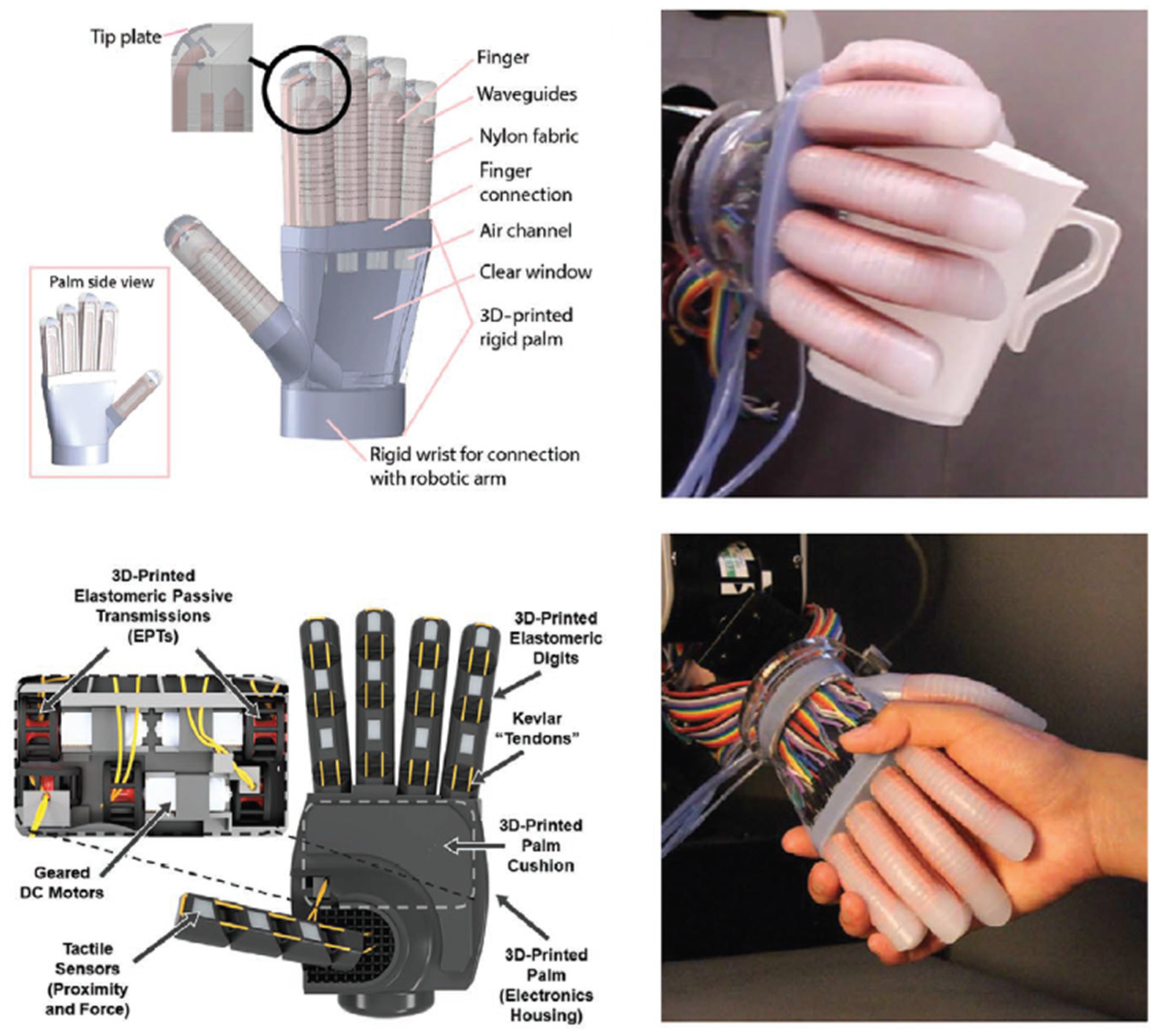 Tip plate

Finger

Waveguides

Nylon fabric

Finger connection

Air channel

Clear window

3D-printed rigid palm

Palm side view

Rigid wrist for connection with robotic arm

3D-Printed Elastomeric Passive Transmissions (EPTs)

3D-Printed Elastomeric Digits

Kevlar "Tendons"

3D-Printed Palm Cushion

Geared DC Motors

Tactile Sensors (Proximity and Force)

3D-Printed Palm (Electronics Housing)