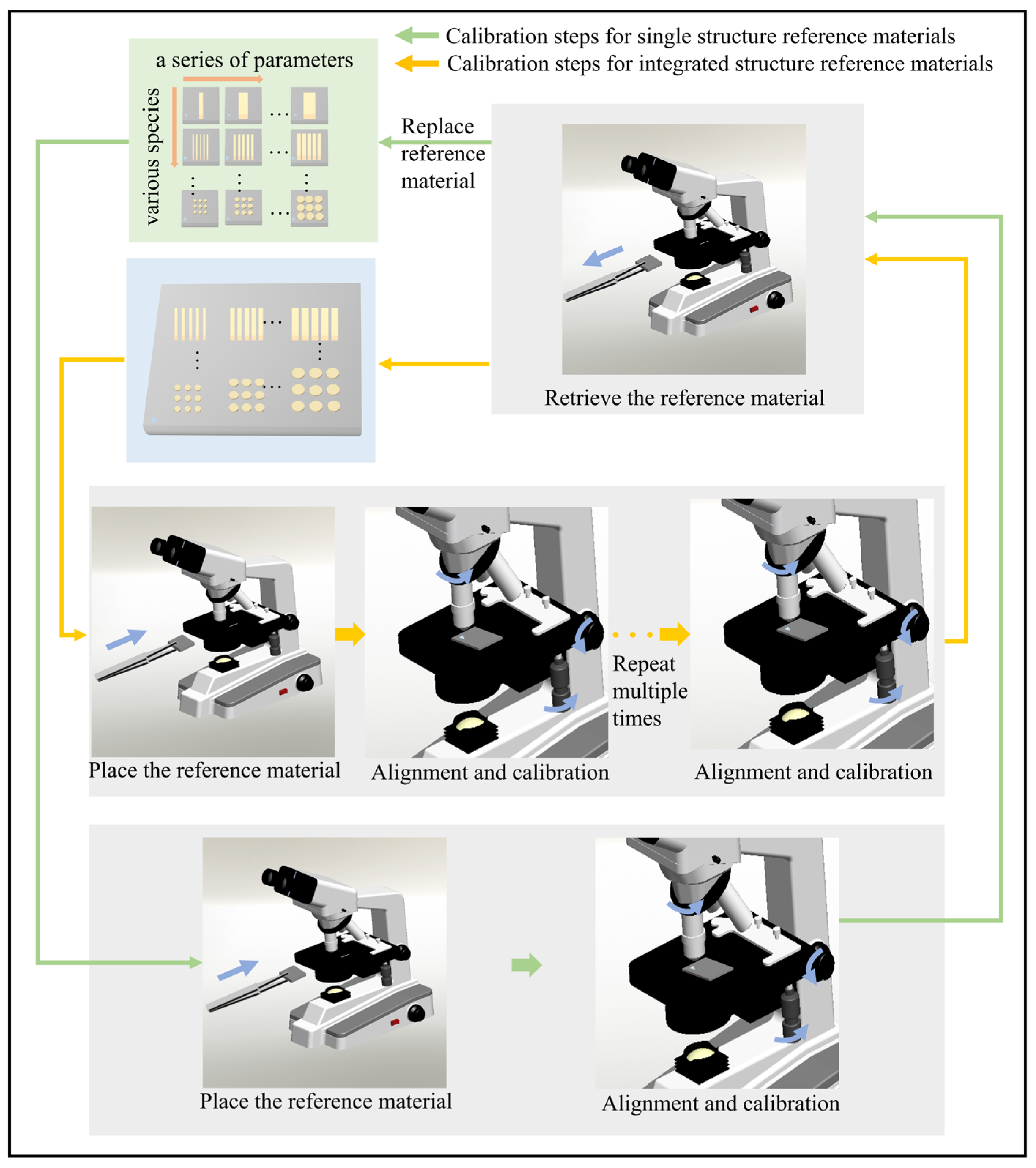 Calibration steps for single structure reference materials
Calibration steps for integrated structure reference materials

a series of parameters

various species

Replace reference material

Retrieve the reference material

Place the reference material

Alignment and calibration

Repeat multiple times

Alignment and calibration

Place the reference material

Alignment and calibration