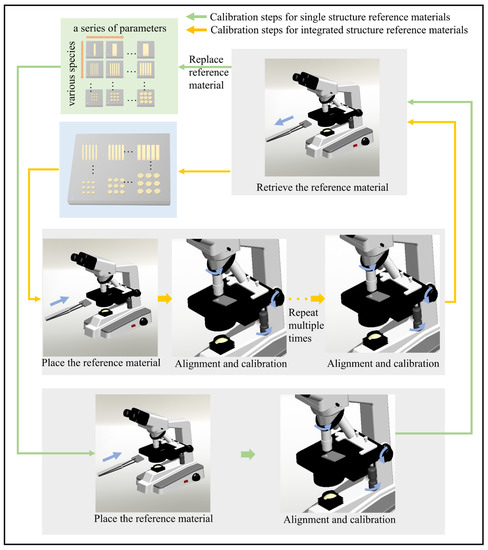 Calibration steps for single structure reference materials
Calibration steps for integrated structure reference materials

a series of parameters
various species

Replace reference material

Retrieve the reference material

Place the reference material

Alignment and calibration

Repeat multiple times

Alignment and calibration

Place the reference material

Alignment and calibration