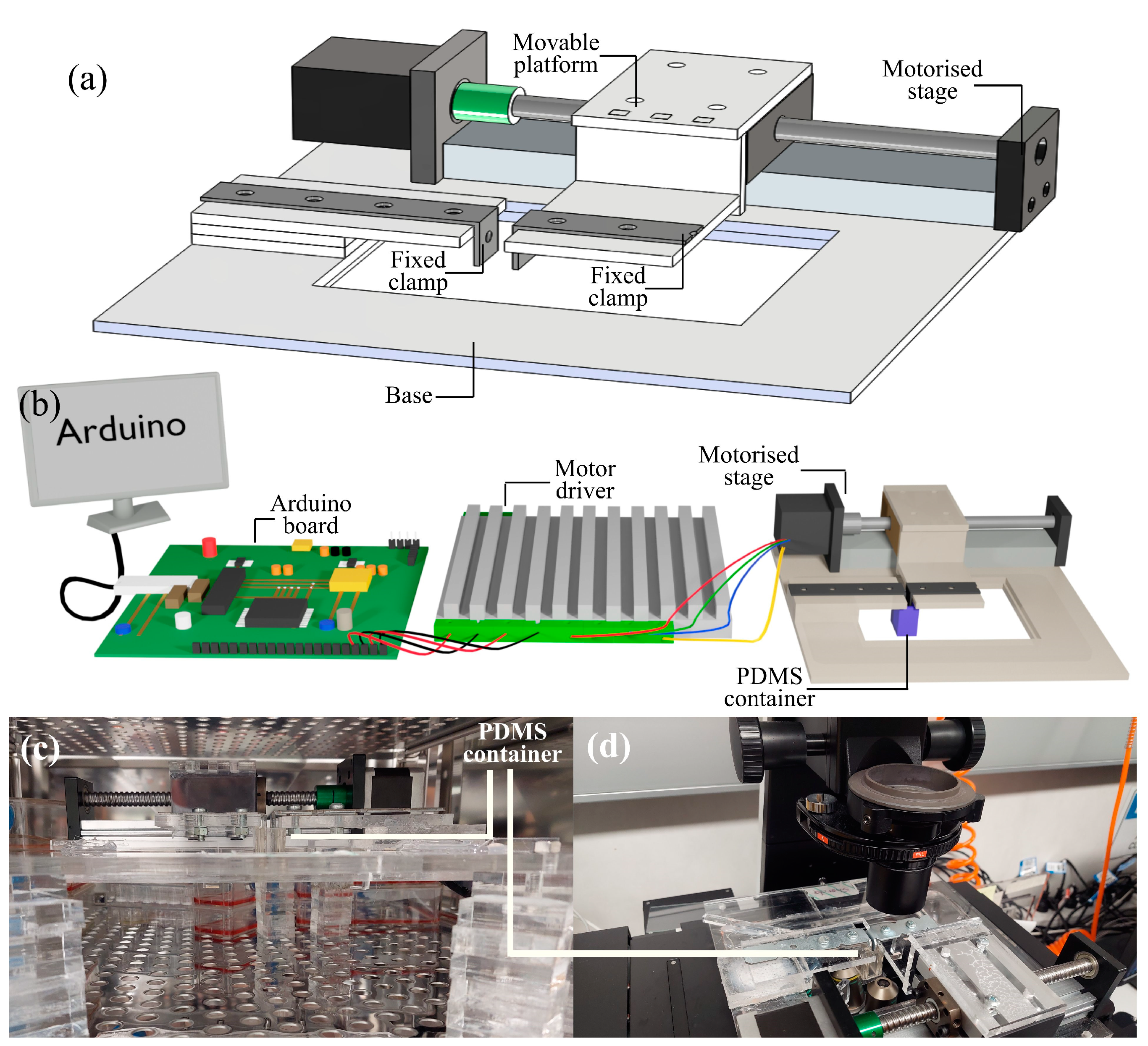 (a)

Movable platform

Motorised stage

Fixed clamp

Fixed clamp

Base

(b)

Arduino

Arduino board

Motor driver

Motorised stage

PDMS container

(c)

PDMS container

(d)