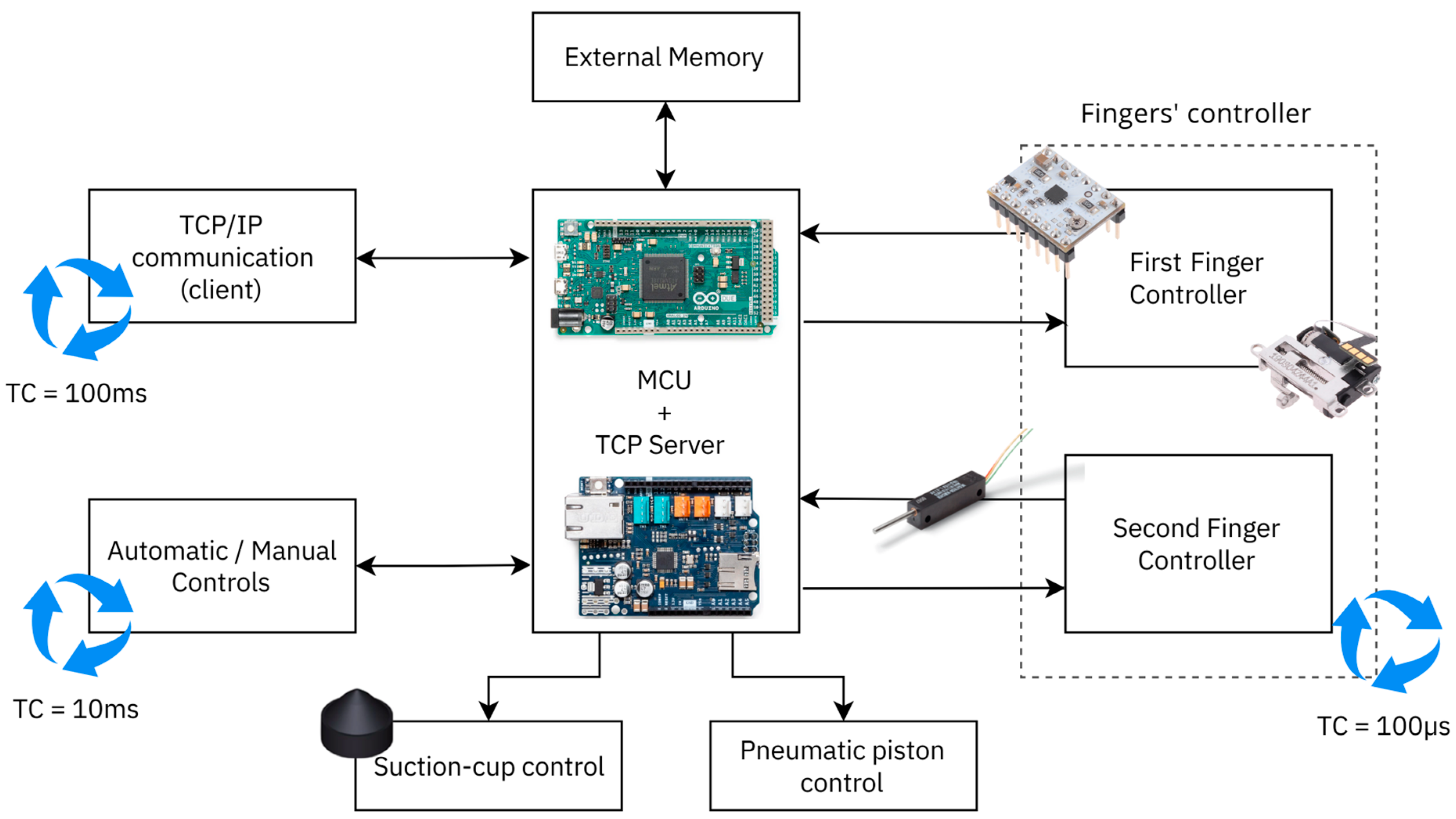 External Memory

Fingers' controller

TCP/IP communication (client)

TC = 100ms

MCU
+
TCP Server

First Finger Controller

Automatic / Manual Controls

TC = 10ms

Second Finger Controller

TC = 100μs

Suction-cup control

Pneumatic piston control