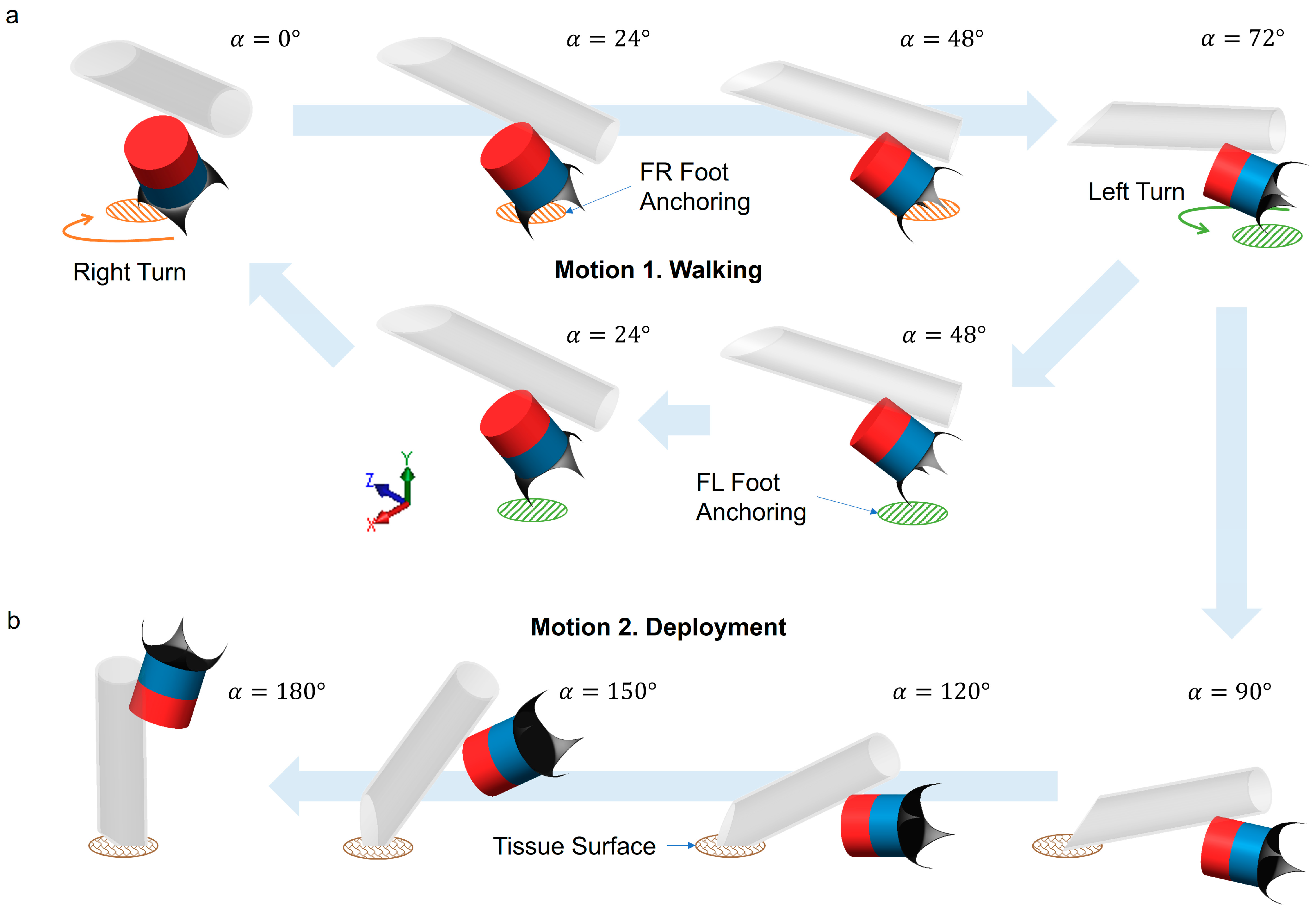 a

$\alpha = 0°$

$\alpha = 24°$

$\alpha = 48°$

$\alpha = 72°$

FR Foot Anchoring

Left Turn

Right Turn

Motion 1. Walking

$\alpha = 24°$

$\alpha = 48°$

Y

Z

X

FL Foot Anchoring

b

Motion 2. Deployment

$\alpha = 180°$

$\alpha = 150°$

$\alpha = 120°$

$\alpha = 90°$

Tissue Surface