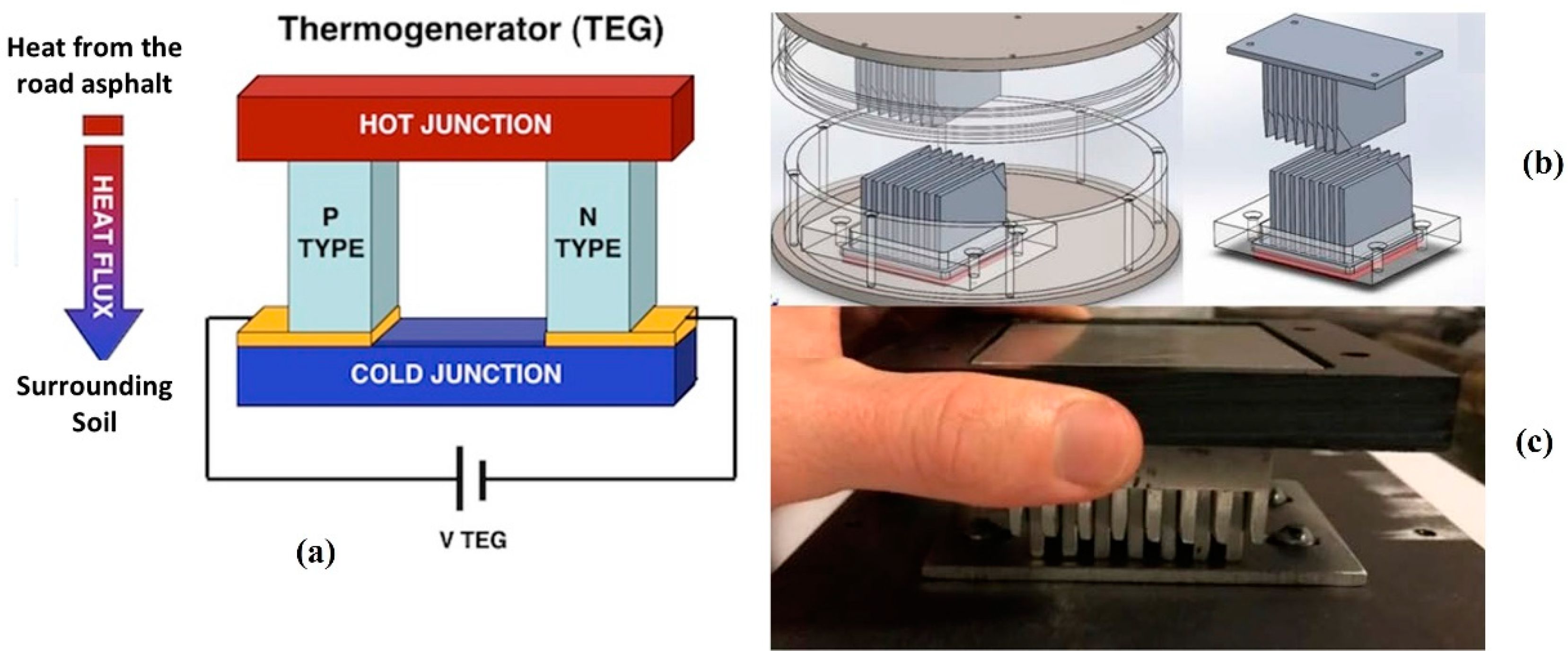 Heat from the road asphalt

HEAT FLUX

Surrounding Soil

Thermogenerator (TEG)

HOT JUNCTION

P TYPE

N TYPE

COLD JUNCTION

V TEG

(a)

(b)

(c)