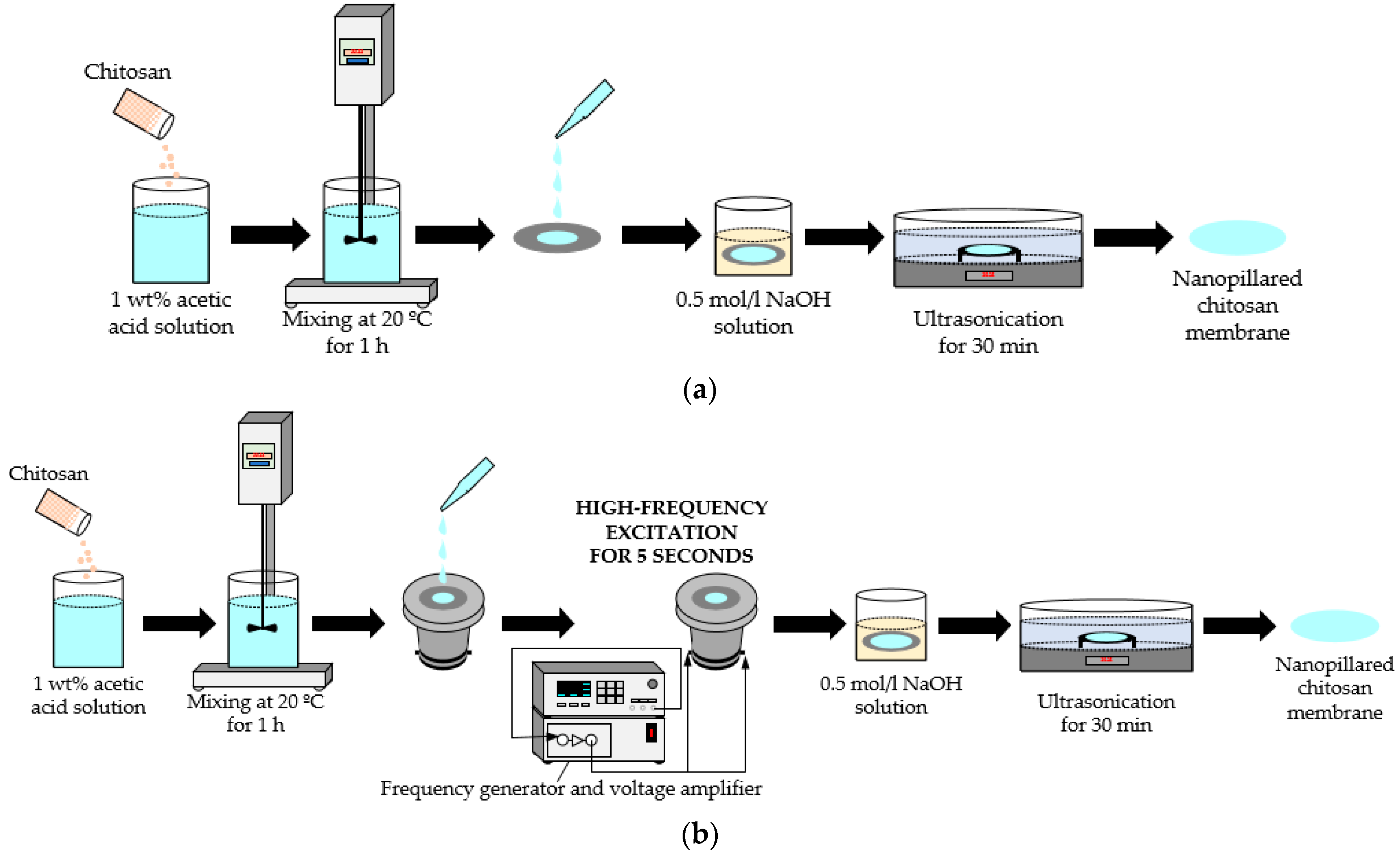 Chitosan

1 wt% acetic acid solution

Mixing at 20 ºC for 1 h

0.5 mol/l NaOH solution

Ultrasonication for 30 min

Nanopillared chitosan membrane

(a)

Chitosan

1 wt% acetic acid solution

Mixing at 20 ºC for 1 h

HIGH-FREQUENCY EXCITATION FOR 5 SECONDS

Frequency generator and voltage amplifier

0.5 mol/l NaOH solution

Ultrasonication for 30 min

Nanopillared chitosan membrane

(b)