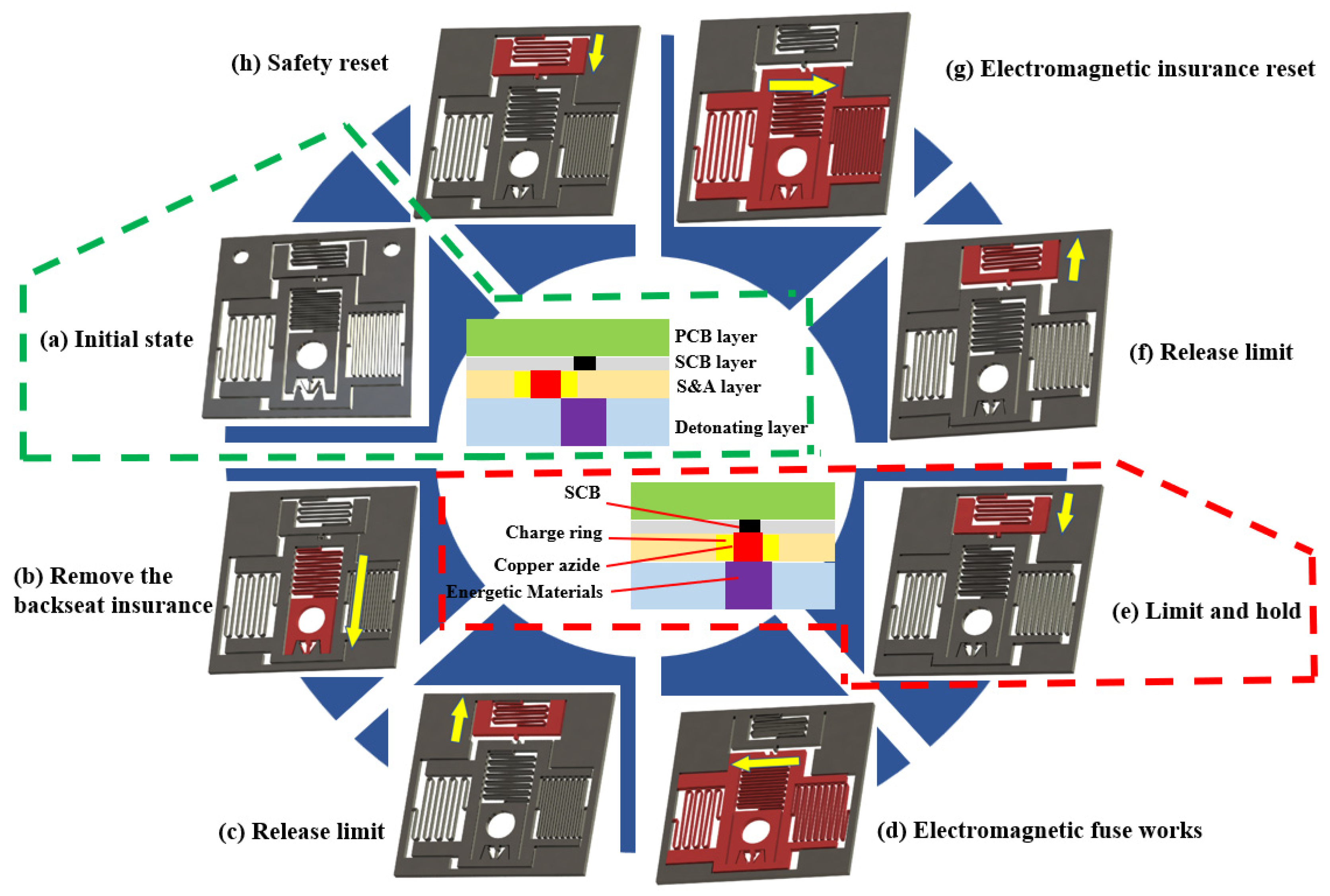 (h) Safety reset

(g) Electromagnetic insurance reset

(a) Initial state

PCB layer
SCB layer
S&A layer
Detonating layer

(f) Release limit

SCB
Charge ring
Copper azide
Energetic Materials

(b) Remove the backseat insurance

(e) Limit and hold

(c) Release limit

(d) Electromagnetic fuse works