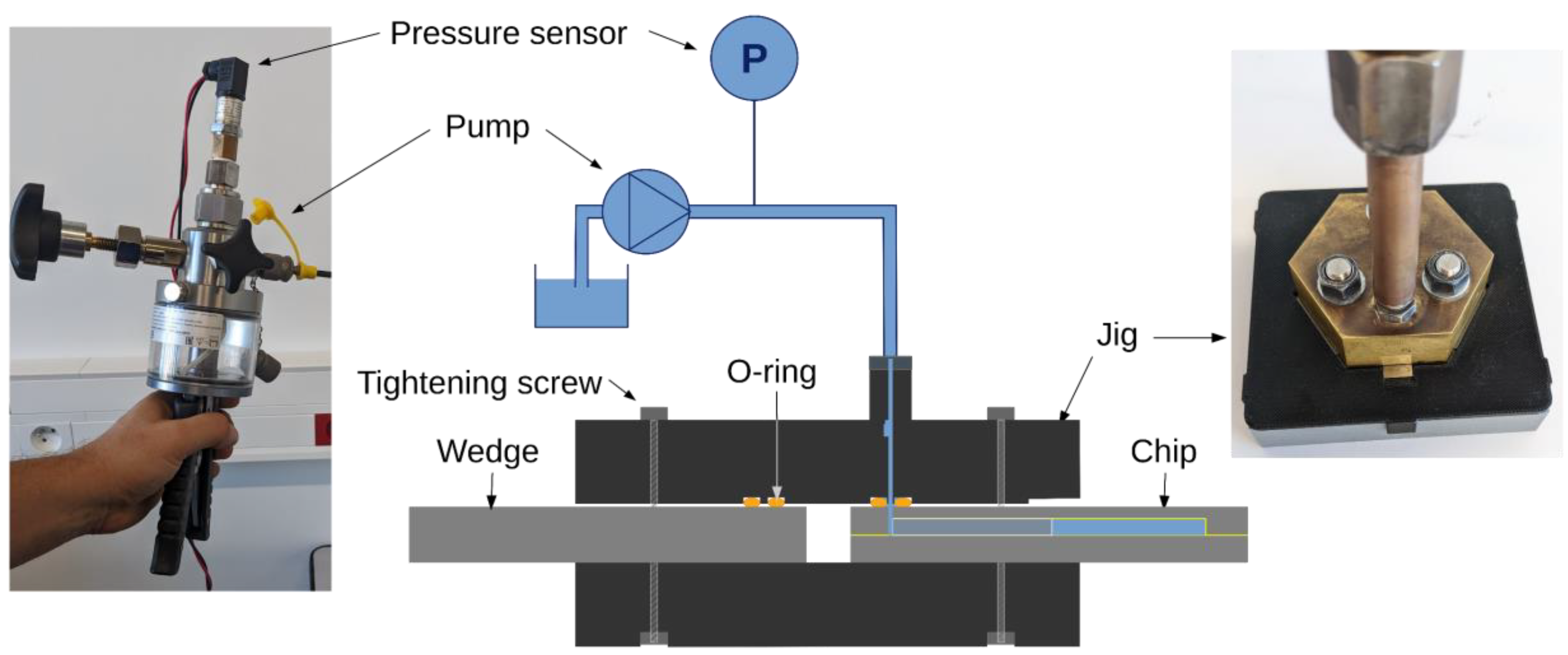 Pressure sensor

P

Pump

Jig

Tightening screw

O-ring

Wedge

Chip