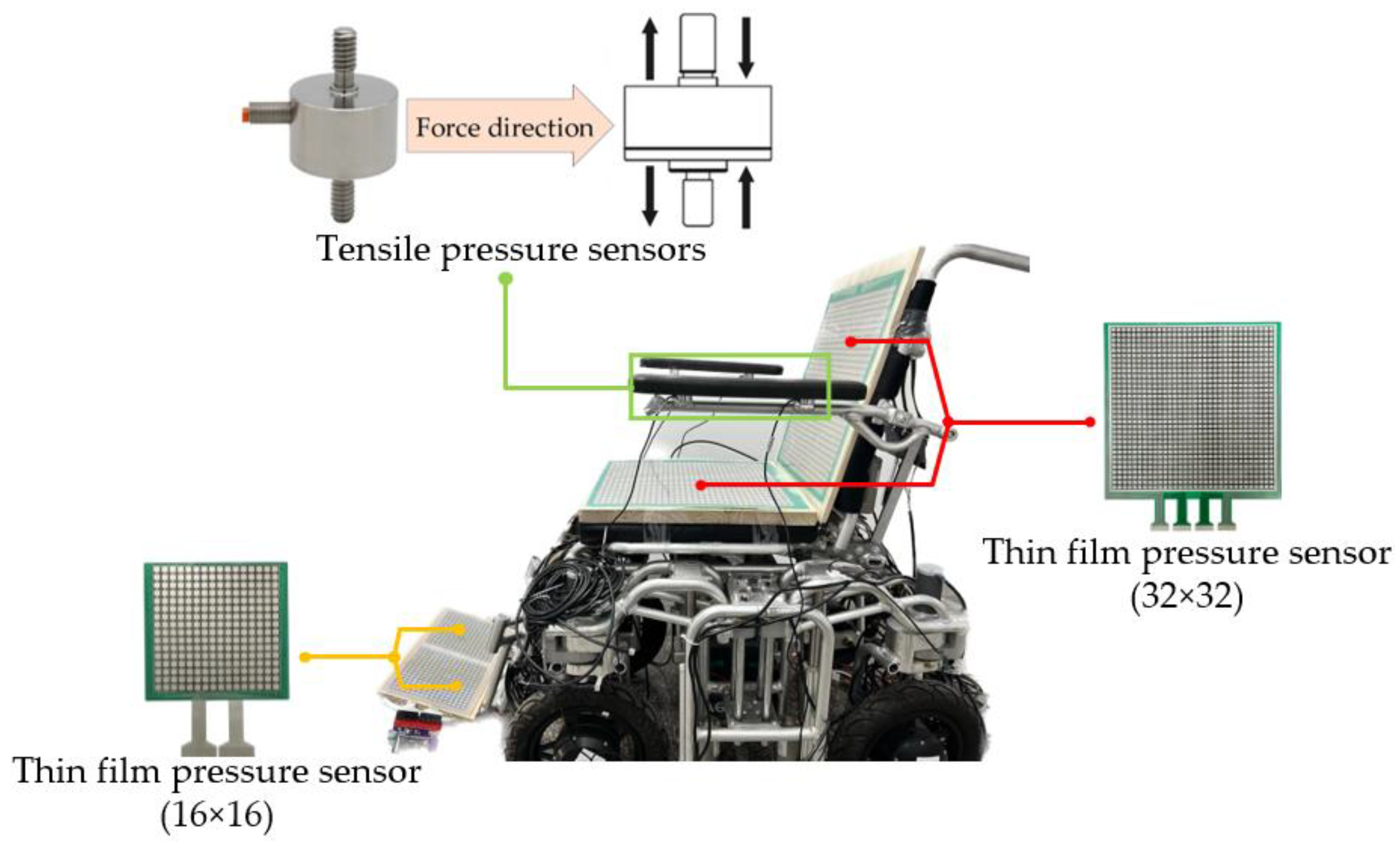 Force direction

Tensile pressure sensors

Thin film pressure sensor (32×32)

Thin film pressure sensor (16×16)