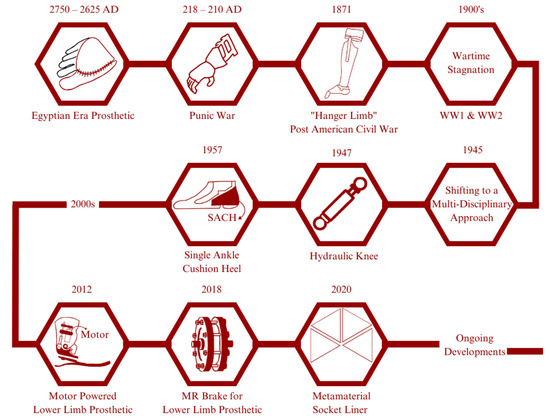 2750 – 2625 AD

Egyptian Era Prosthetic

218 – 210 AD

Punic War

1871

"Hanger Limb"
Post American Civil War

1900's

Wartime Stagnation

WW1 & WW2

1945

Shifting to a Multi-Disciplinary Approach

1947

Hydraulic Knee

1957

SACH

Single Ankle Cushion Heel

2000s

2012

Motor

Motor Powered Lower Limb Prosthetic

2018

MR Brake for Lower Limb Prosthetic

2020

Metamaterial Socket Liner

Ongoing Developments