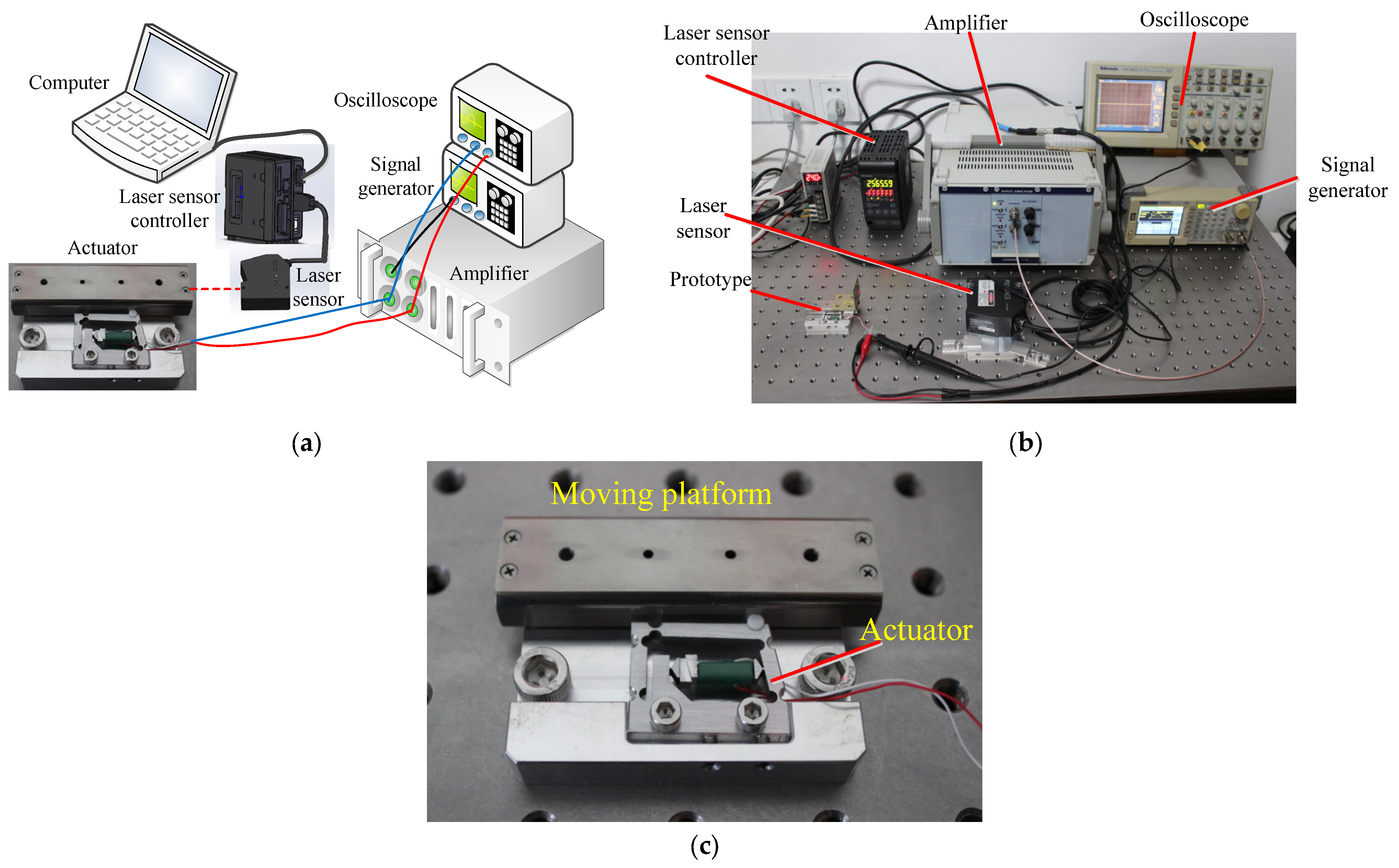 Computer

Oscilloscope

Signal generator

Laser sensor controller

Actuator

Laser sensor

Amplifier

(a)

Laser sensor controller

Amplifier

Oscilloscope

Signal generator

Laser sensor

Prototype

(b)

Moving platform

Actuator

(c)