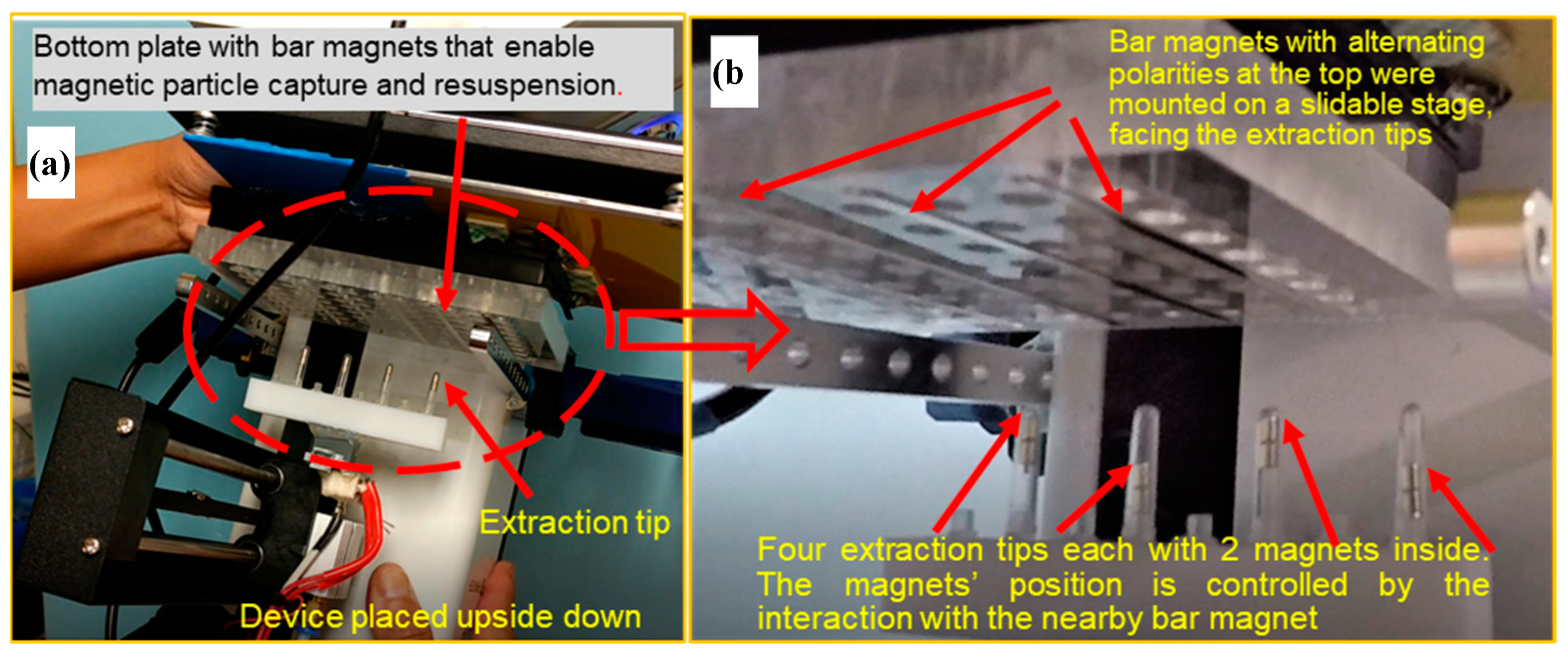 Bottom plate with bar magnets that enable magnetic particle capture and resuspension.

(a)

Extraction tip

Device placed upside down

(b

Bar magnets with alternating polarities at the top were mounted on a slidable stage, facing the extraction tips

Four extraction tips each with 2 magnets inside. The magnets' position is controlled by the interaction with the nearby bar magnet