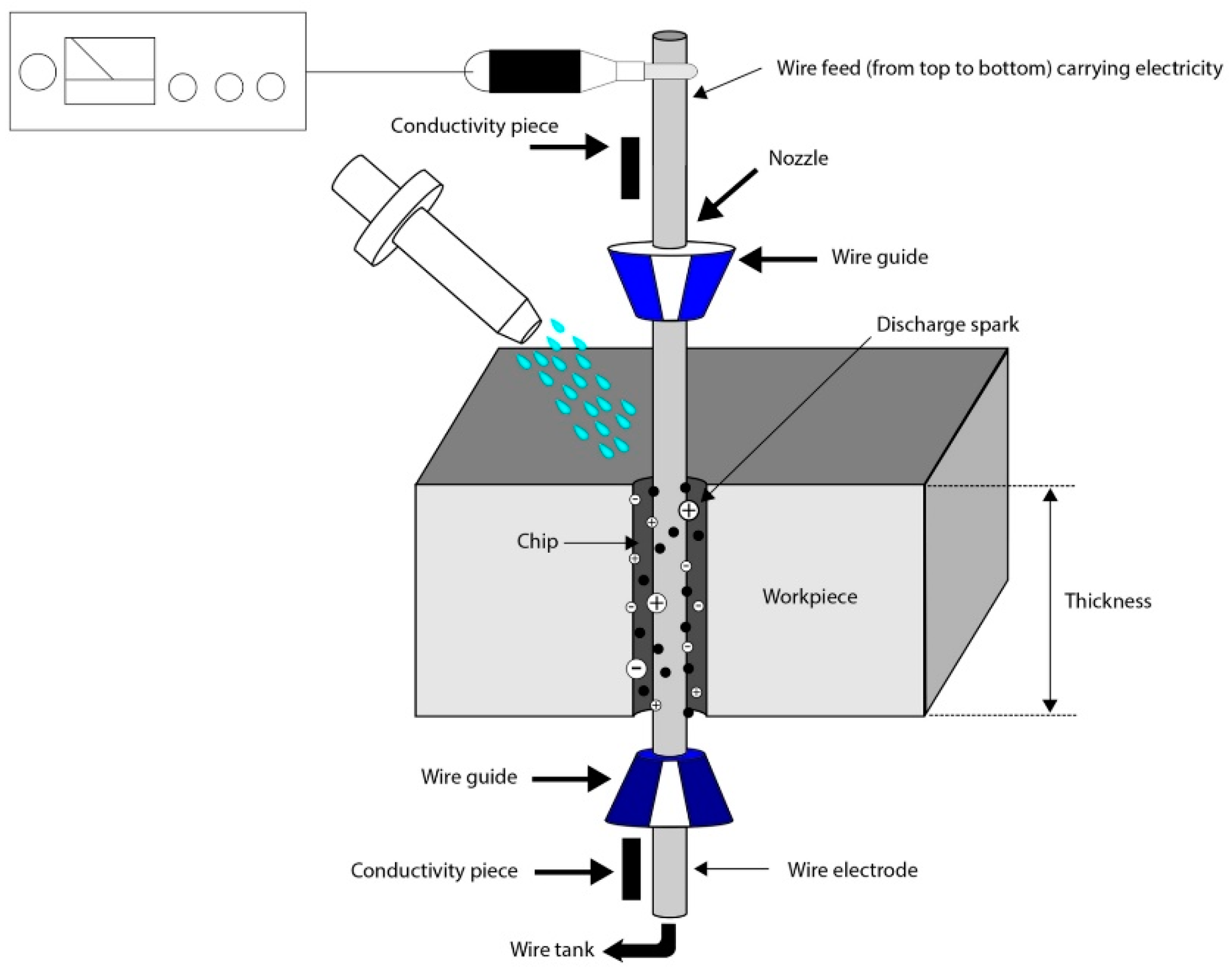 Wire feed (from top to bottom) carrying electricity

Conductivity piece

Nozzle

Wire guide

Discharge spark

Chip

Workpiece

Thickness

Wire guide

Conductivity piece

Wire electrode

Wire tank