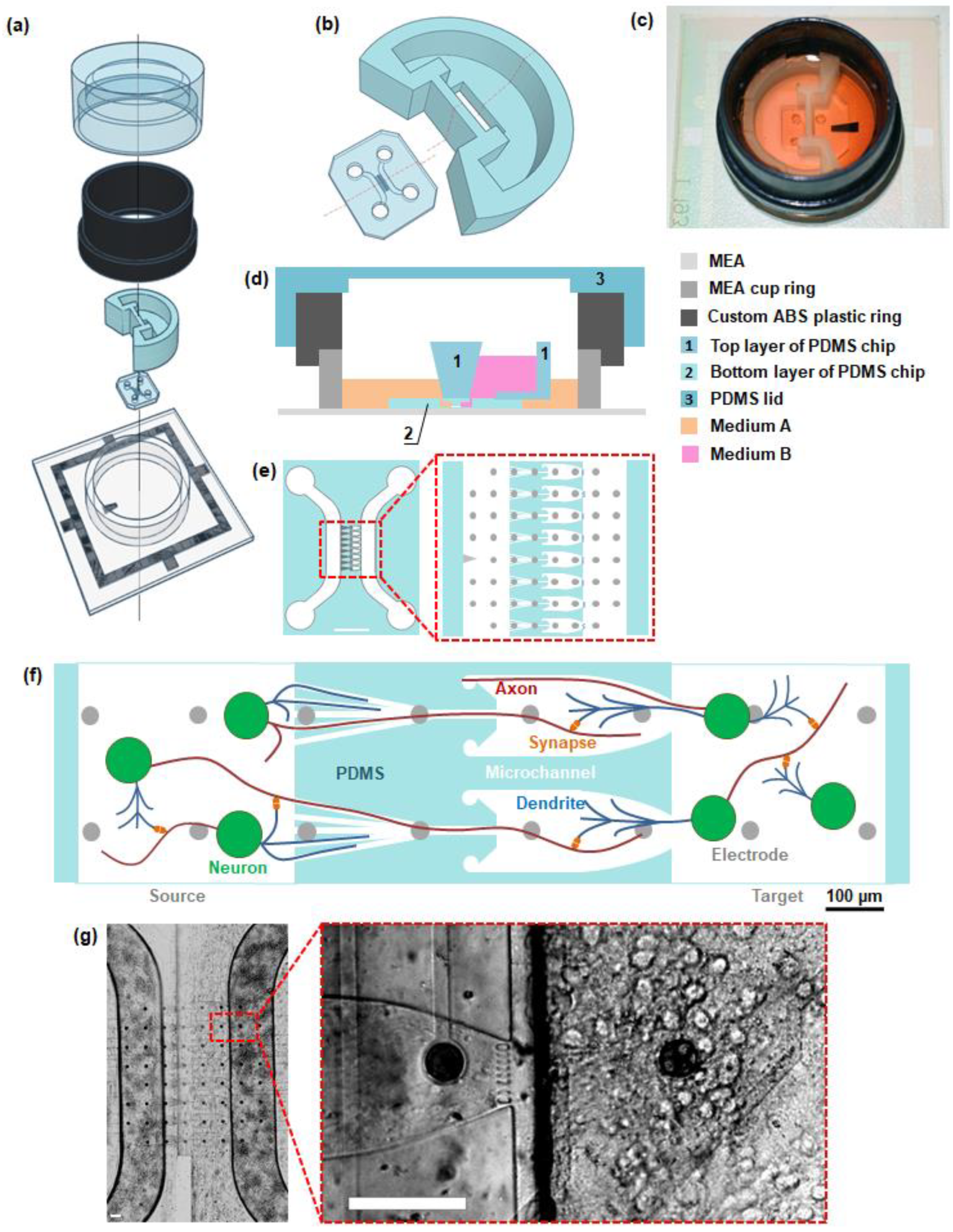 (a)

(b)

(c)

(d)

3

1

1

2

MEA
MEA cup ring
Custom ABS plastic ring
1 Top layer of PDMS chip
2 Bottom layer of PDMS chip
3 PDMS lid
Medium A
Medium B

(e)

(f)

Axon

Synapse

PDMS

Microchannel

Dendrite

Neuron

Electrode

Source

Target

100 µm

(g)