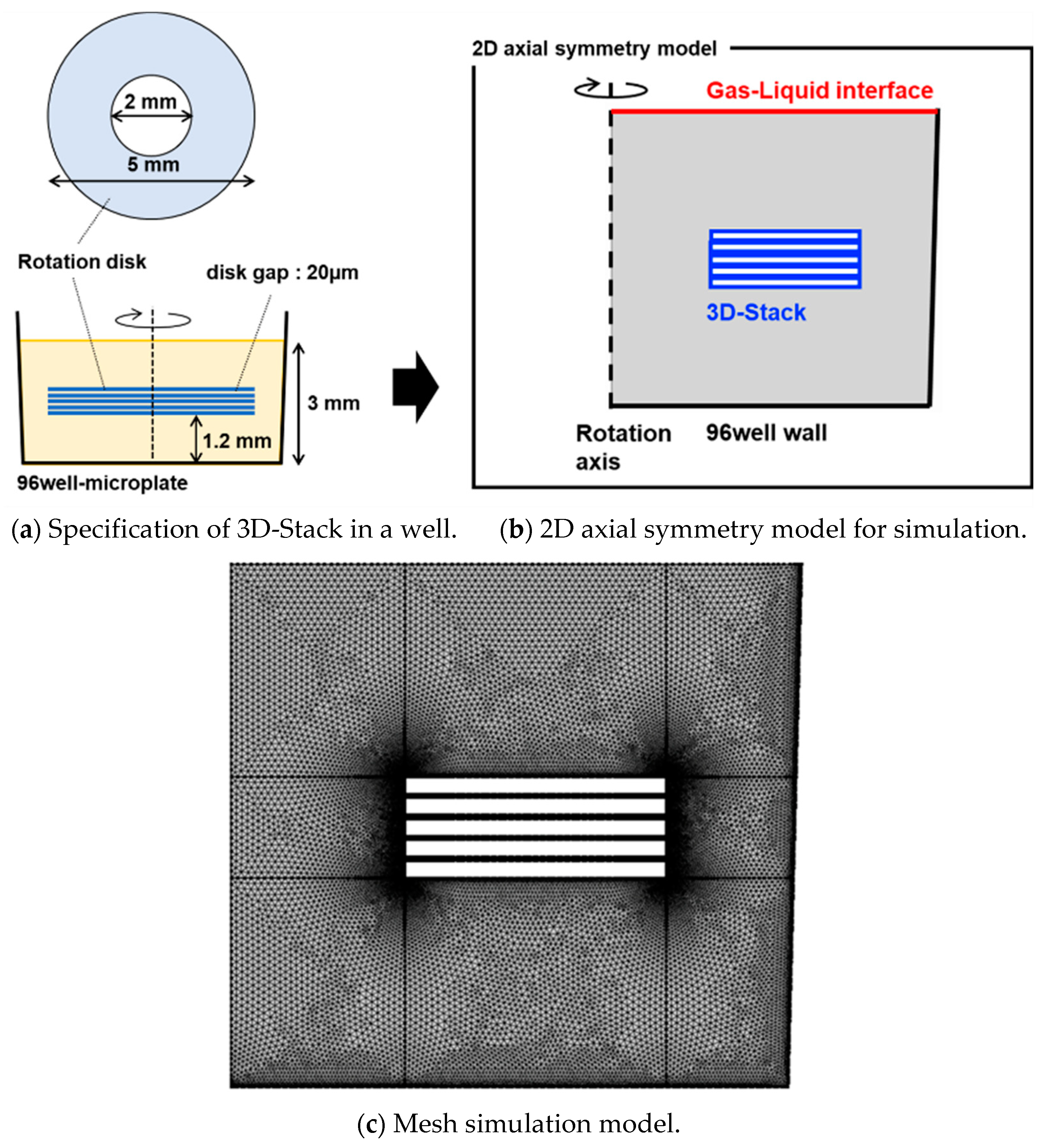 2 mm
5 mm
Rotation disk
disk gap : 20μm
3 mm
1.2 mm
96well-microplate

2D axial symmetry model
Gas-Liquid interface
3D-Stack
Rotation axis
96well wall

(a) Specification of 3D-Stack in a well.
(b) 2D axial symmetry model for simulation.

(c) Mesh simulation model.