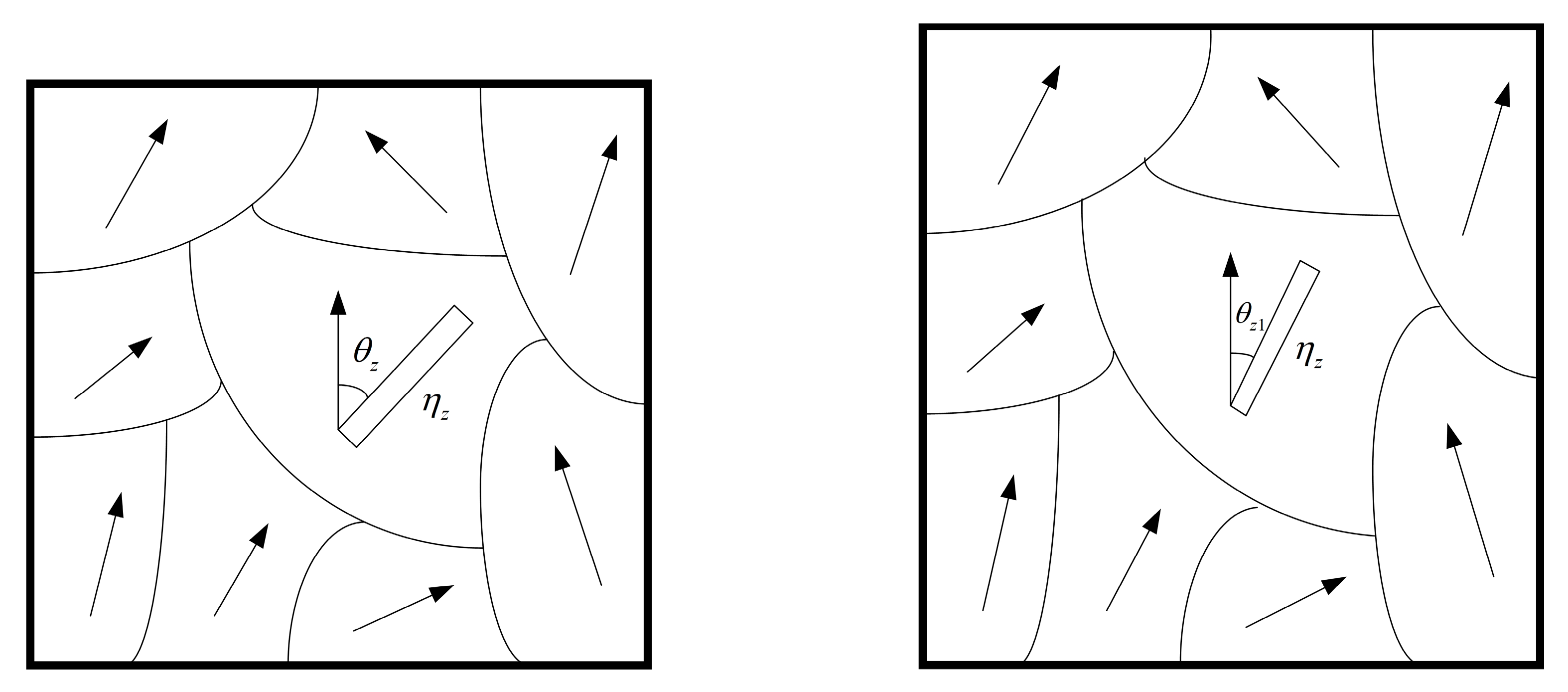 $\theta_z$
$\eta_z$
$\theta_{z1}$
$\eta_z$