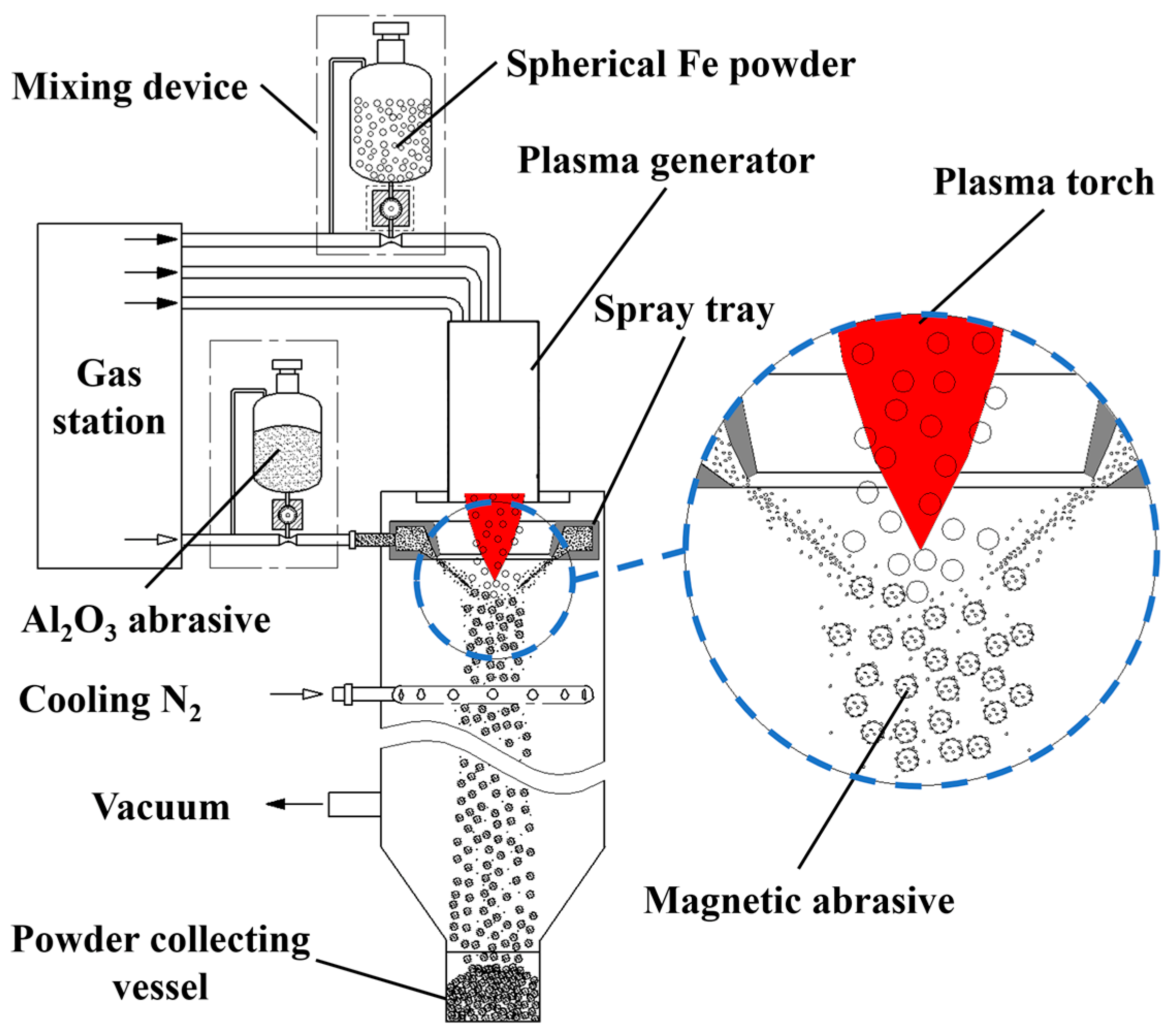 Mixing device

Spherical Fe powder

Plasma generator

Plasma torch

Spray tray

Gas station

$Al_2O_3$ abrasive

Cooling $N_2$

Vacuum

Magnetic abrasive

Powder collecting vessel