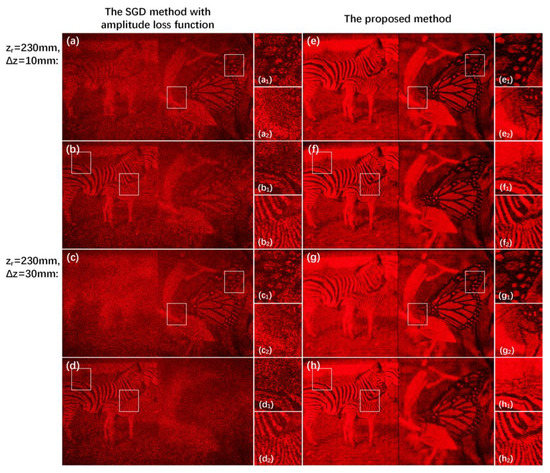 The SGD method with amplitude loss function

The proposed method

$z_r$=230mm, $\Delta z$=10mm:

(a)

($a_1$)

($a_2$)

(e)

($e_1$)

($e_2$)

(b)

($b_1$)

($b_2$)

(f)

($f_1$)

($f_2$)

$z_r$=230mm, $\Delta z$=30mm:

(c)

($c_1$)

($c_2$)

(g)

($g_1$)

($g_2$)

(d)

($d_1$)

($d_2$)

(h)

($h_1$)

($h_2$)