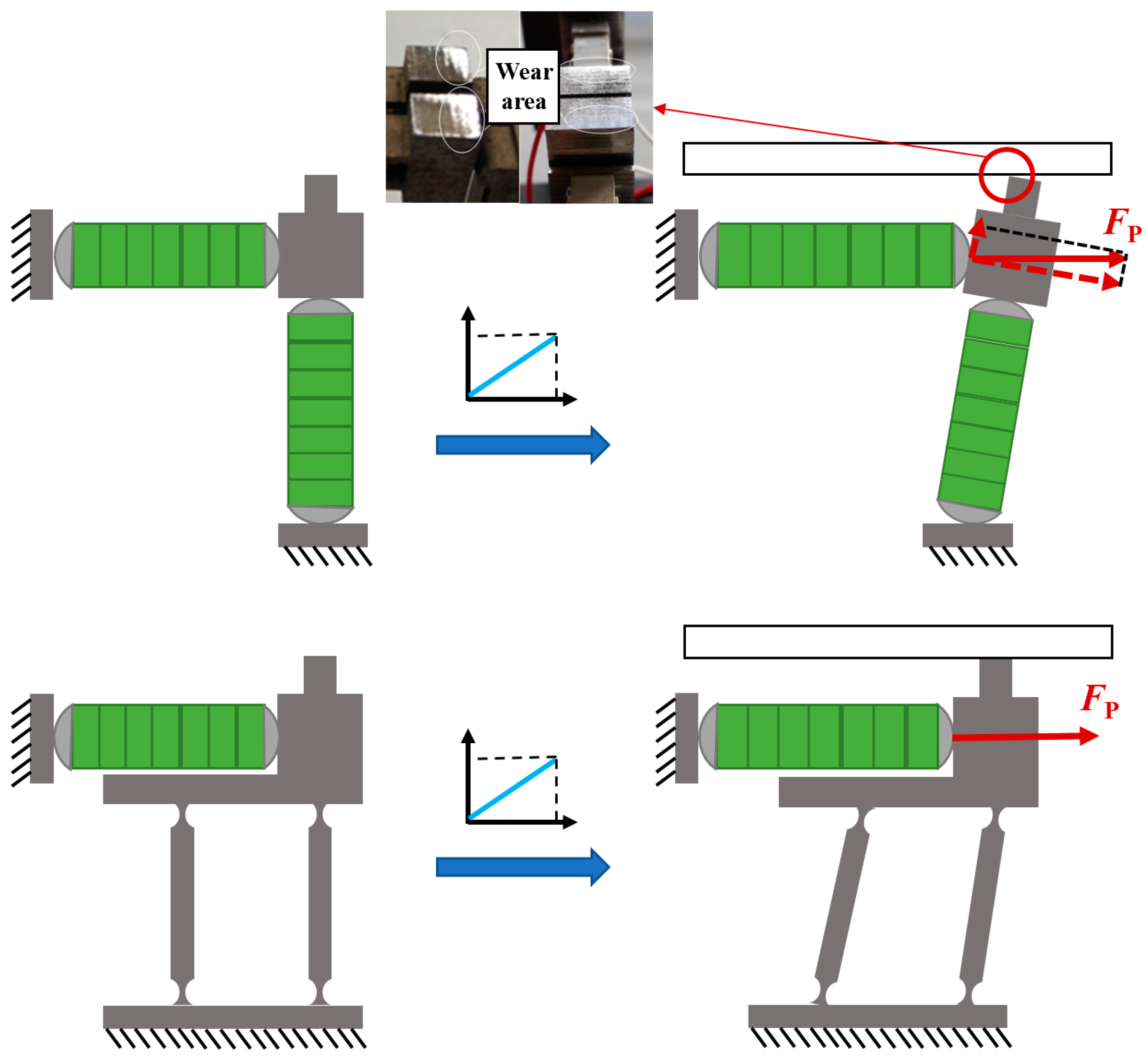 Wear area

$F_P$

$F_P$