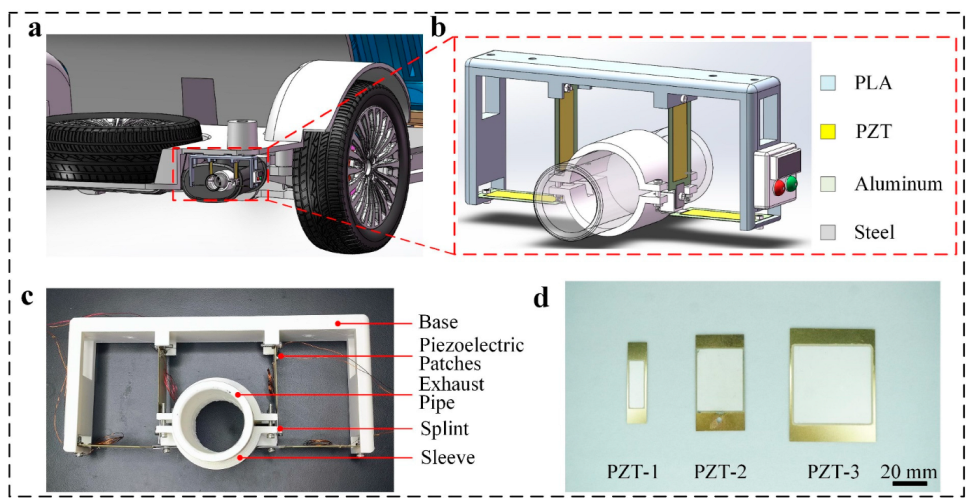 a

b

PLA

PZT

Aluminum

Steel

c

Base

Piezoelectric Patches

Exhaust Pipe

Splint

Sleeve

d

PZT-1

PZT-2

PZT-3

20 mm