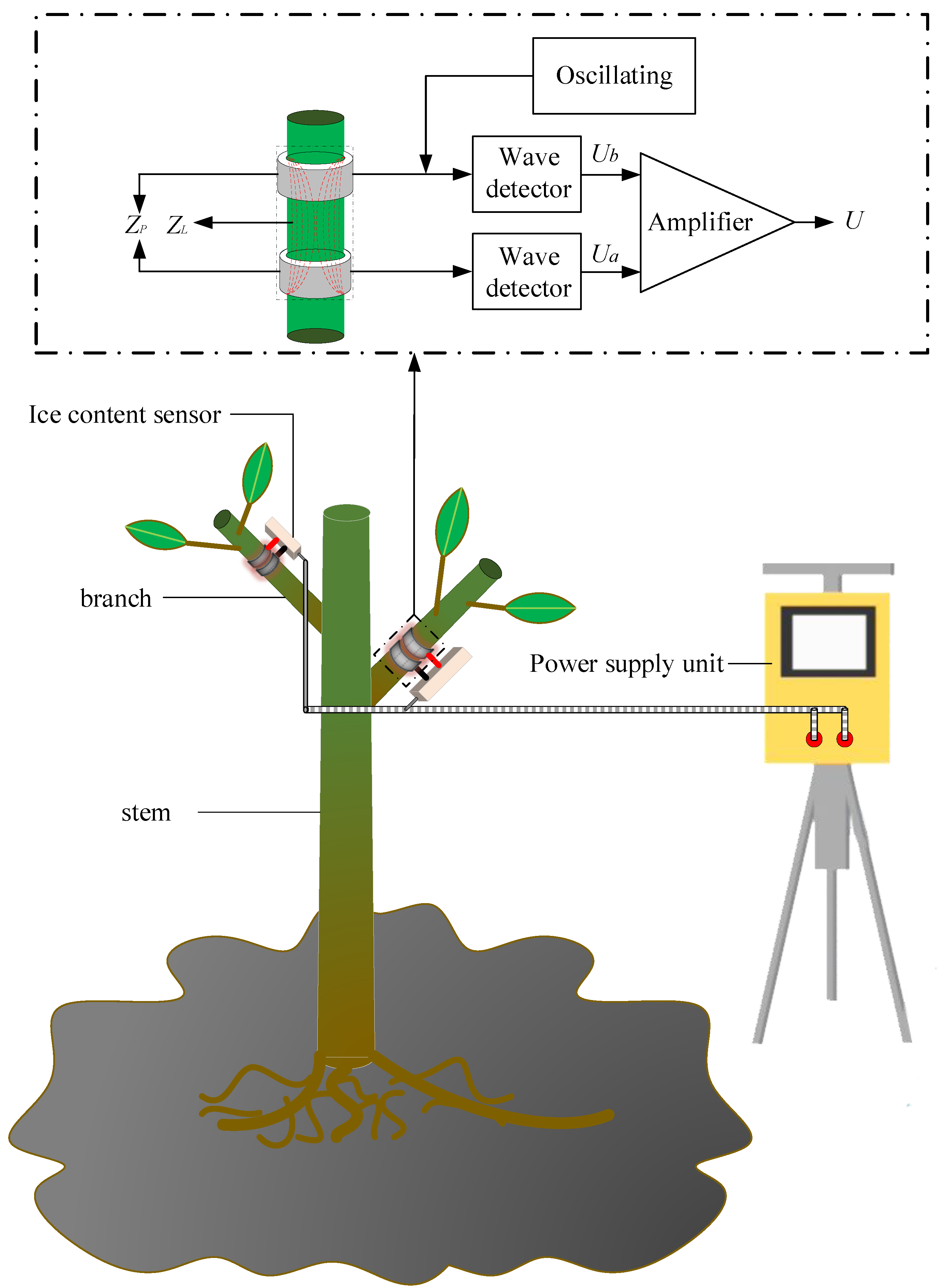 Oscillating

Wave detector

$U_b$

Amplifier

$U$

$Z_P$ $Z_L$

Wave detector

$U_a$

Ice content sensor

branch

Power supply unit

stem