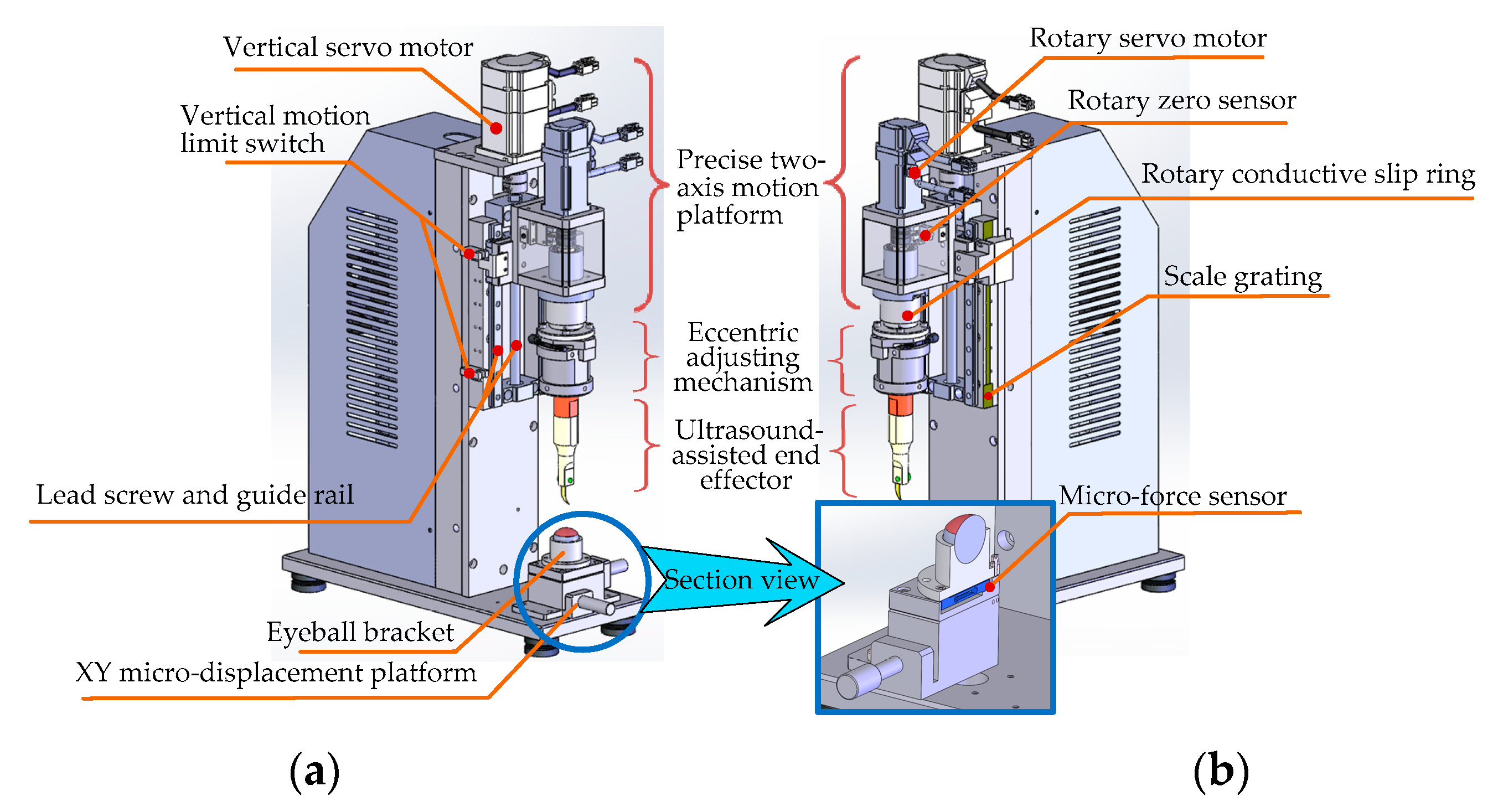 Vertical servo motor

Vertical motion limit switch

Lead screw and guide rail

Eyeball bracket

XY micro-displacement platform

Precise two-axis motion platform

Eccentric adjusting mechanism

Ultrasound-assisted end effector

Section view

Rotary servo motor

Rotary zero sensor

Rotary conductive slip ring

Scale grating

Micro-force sensor

(a)

(b)