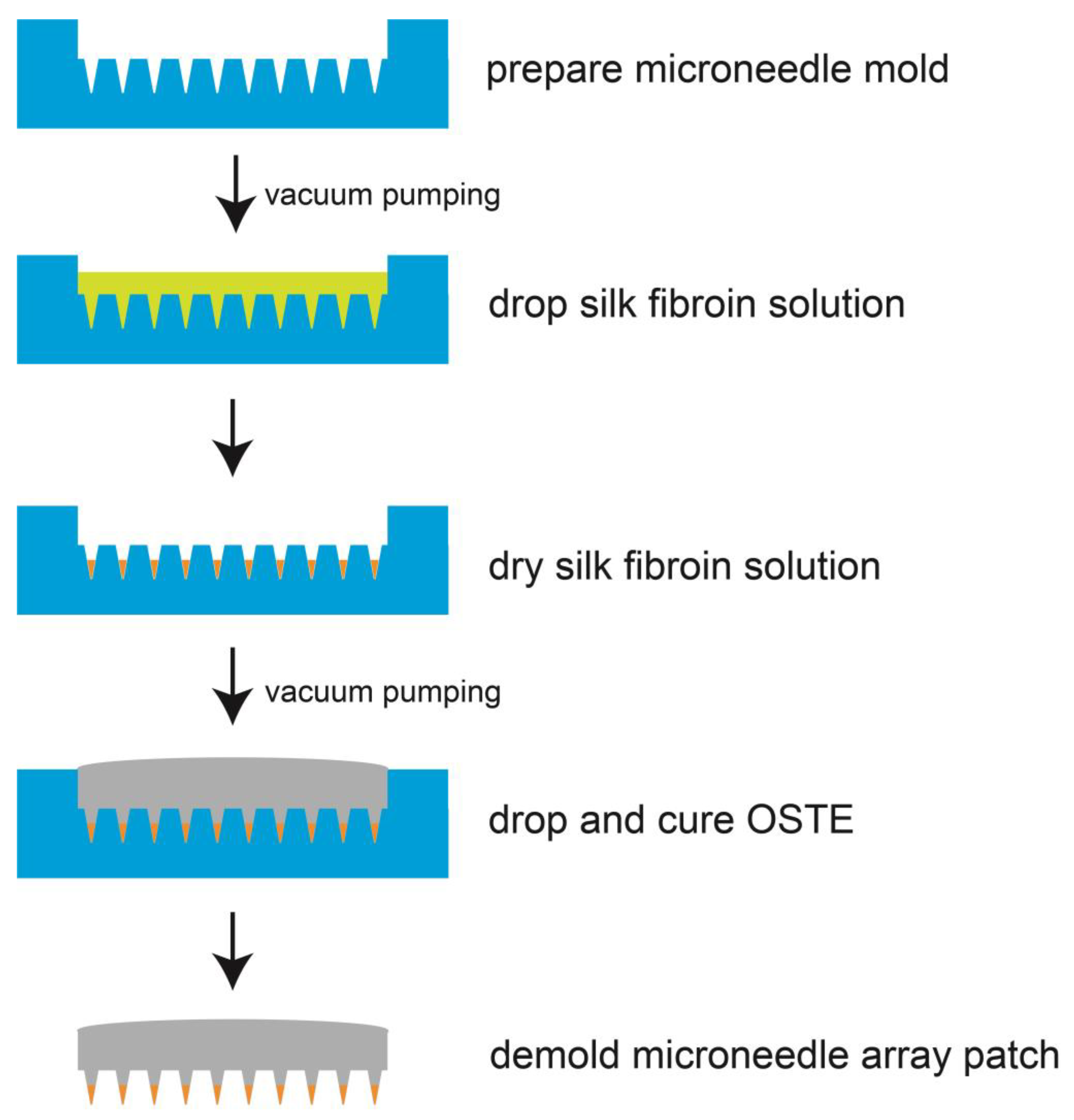 prepare microneedle mold

vacuum pumping

drop silk fibroin solution

dry silk fibroin solution

vacuum pumping

drop and cure OSTE

demold microneedle array patch