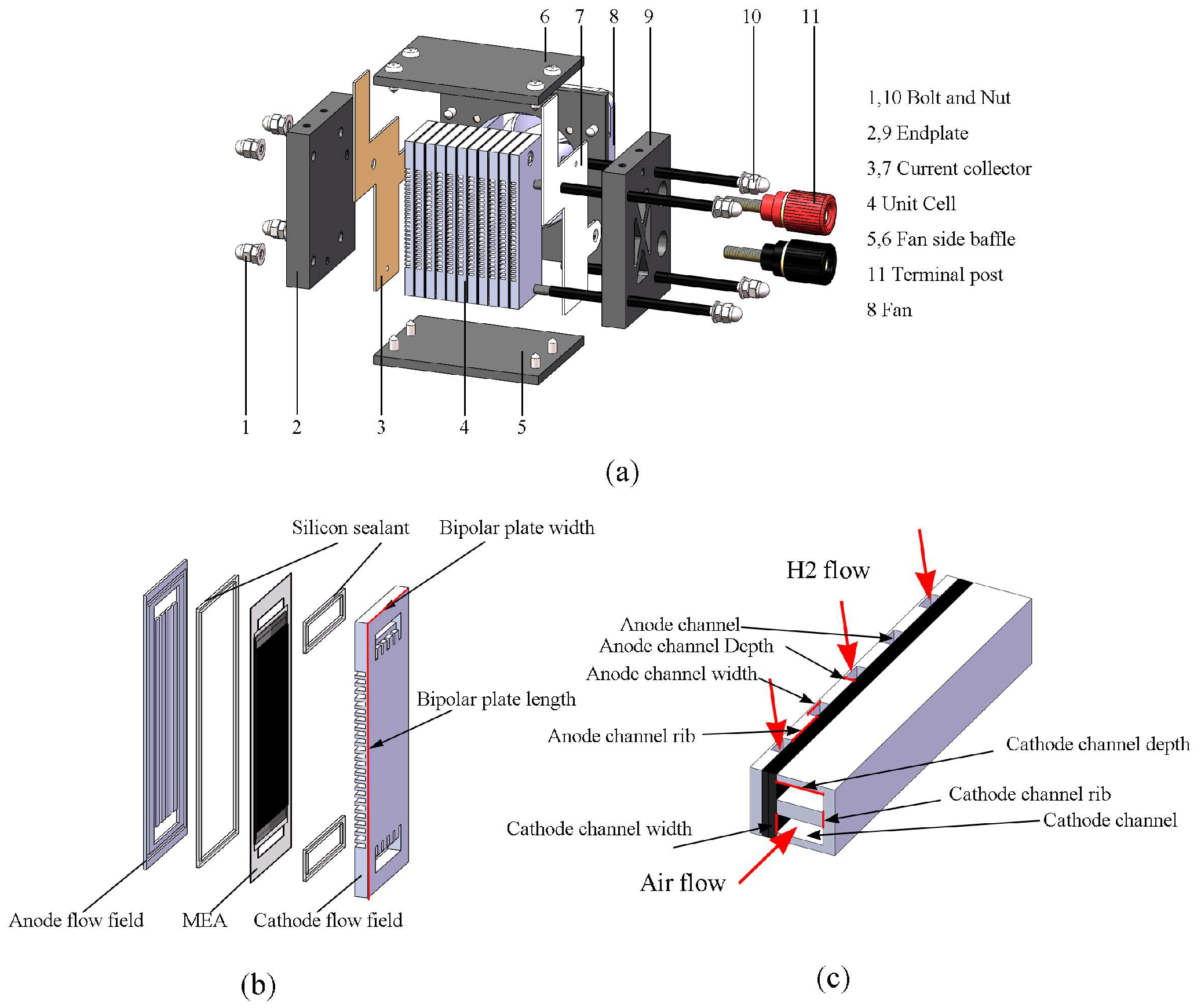 6 7 8 9 10 11

1,10 Bolt and Nut
2,9 Endplate
3,7 Current collector
4 Unit Cell
5,6 Fan side baffle
11 Terminal post
8 Fan

1 2 3 4 5

(a)

Silicon sealant
Bipolar plate width
Bipolar plate length
Anode flow field
MEA
Cathode flow field

(b)

H2 flow
Anode channel
Anode channel Depth
Anode channel width
Anode channel rib
Cathode channel depth
Cathode channel rib
Cathode channel
Cathode channel width
Air flow

(c)