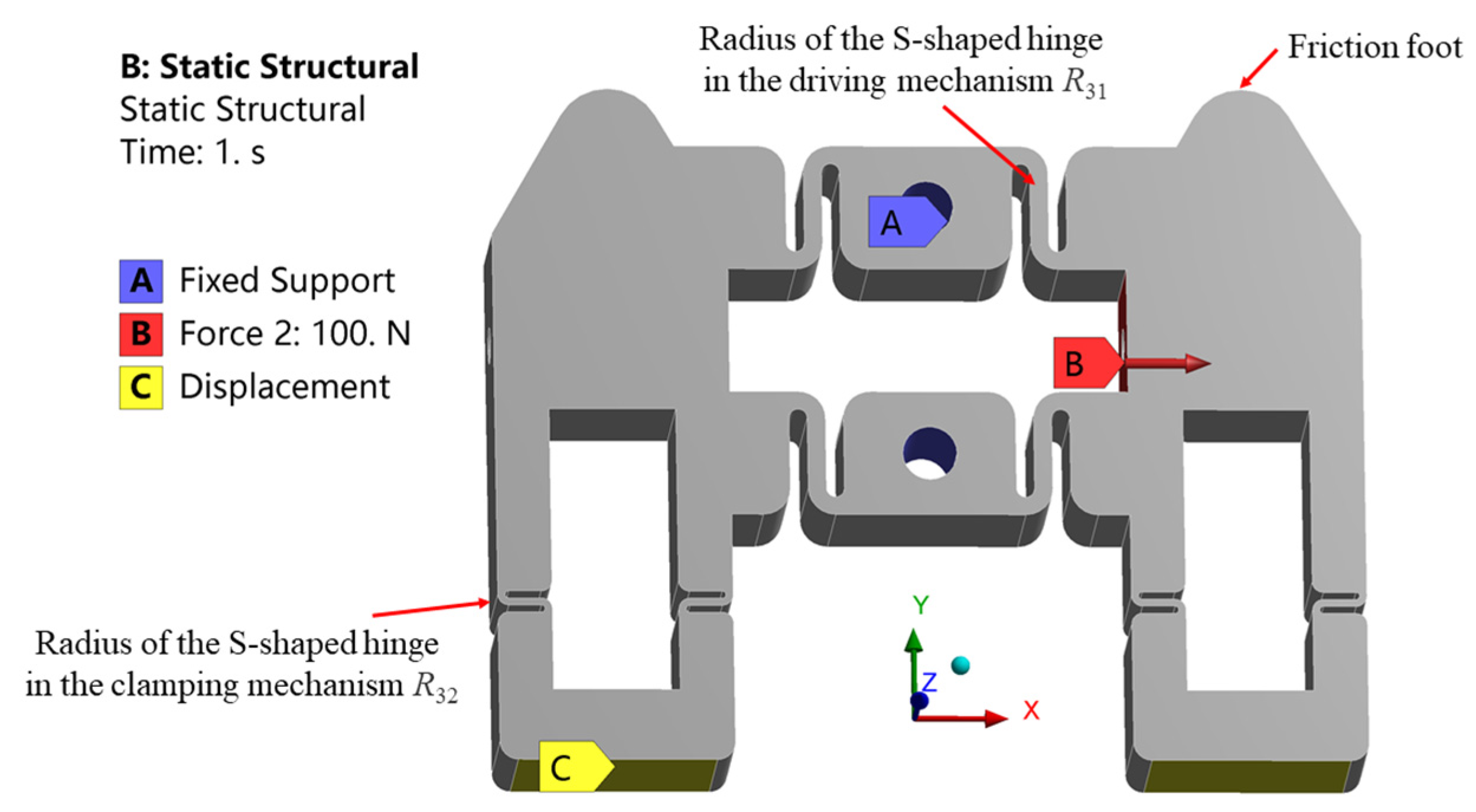 B: Static Structural
Static Structural
Time: 1. s

A Fixed Support
B Force 2: 100. N
C Displacement

Radius of the S-shaped hinge in the driving mechanism $R_{31}$

Friction foot

A

B

Radius of the S-shaped hinge in the clamping mechanism $R_{32}$

Y
Z
X

C