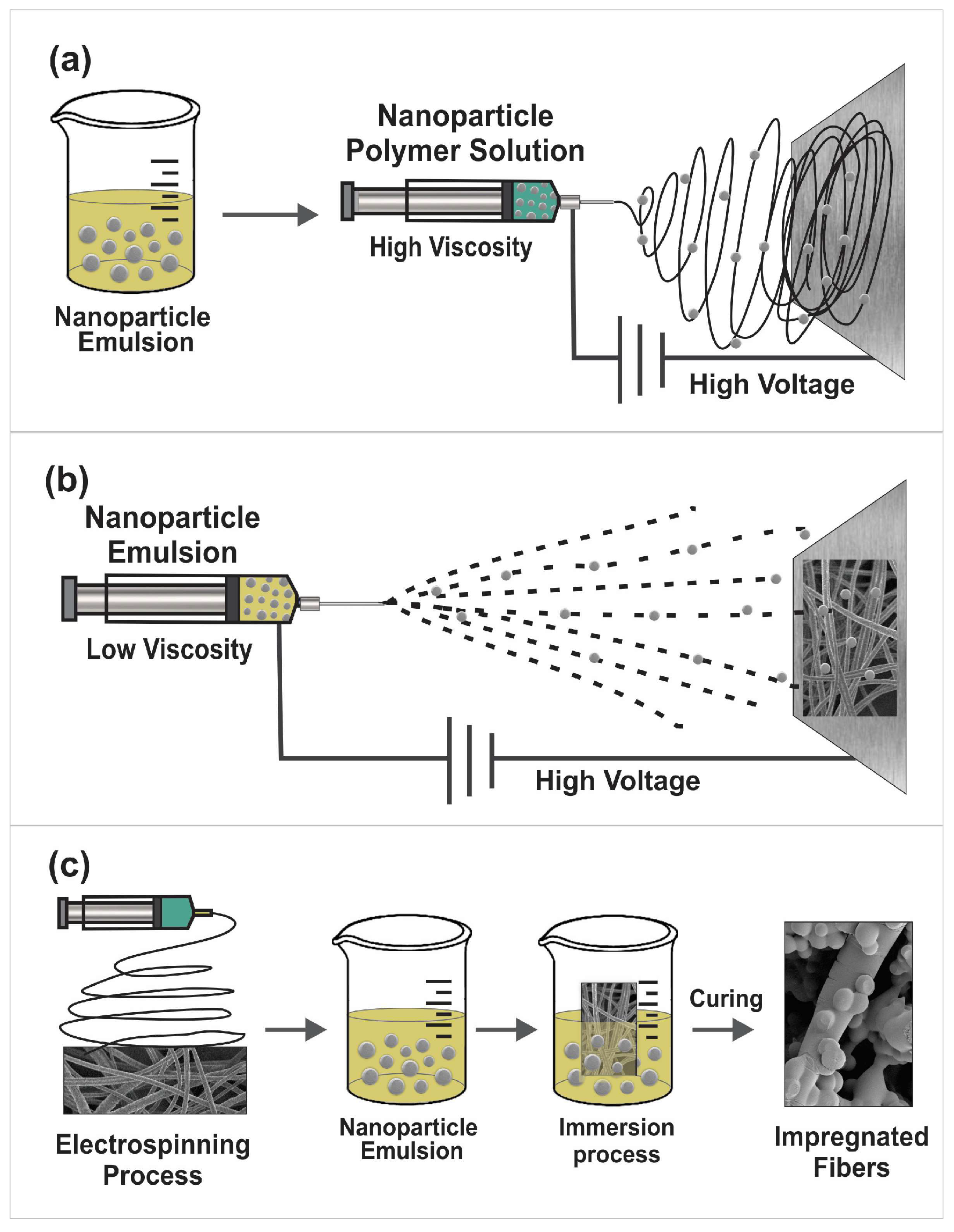 (a)

Nanoparticle Emulsion

Nanoparticle Polymer Solution

High Viscosity

High Voltage

(b)

Nanoparticle Emulsion

Low Viscosity

High Voltage

(c)

Electrospinning Process

Nanoparticle Emulsion

Immersion process

Curing

Impregnated Fibers