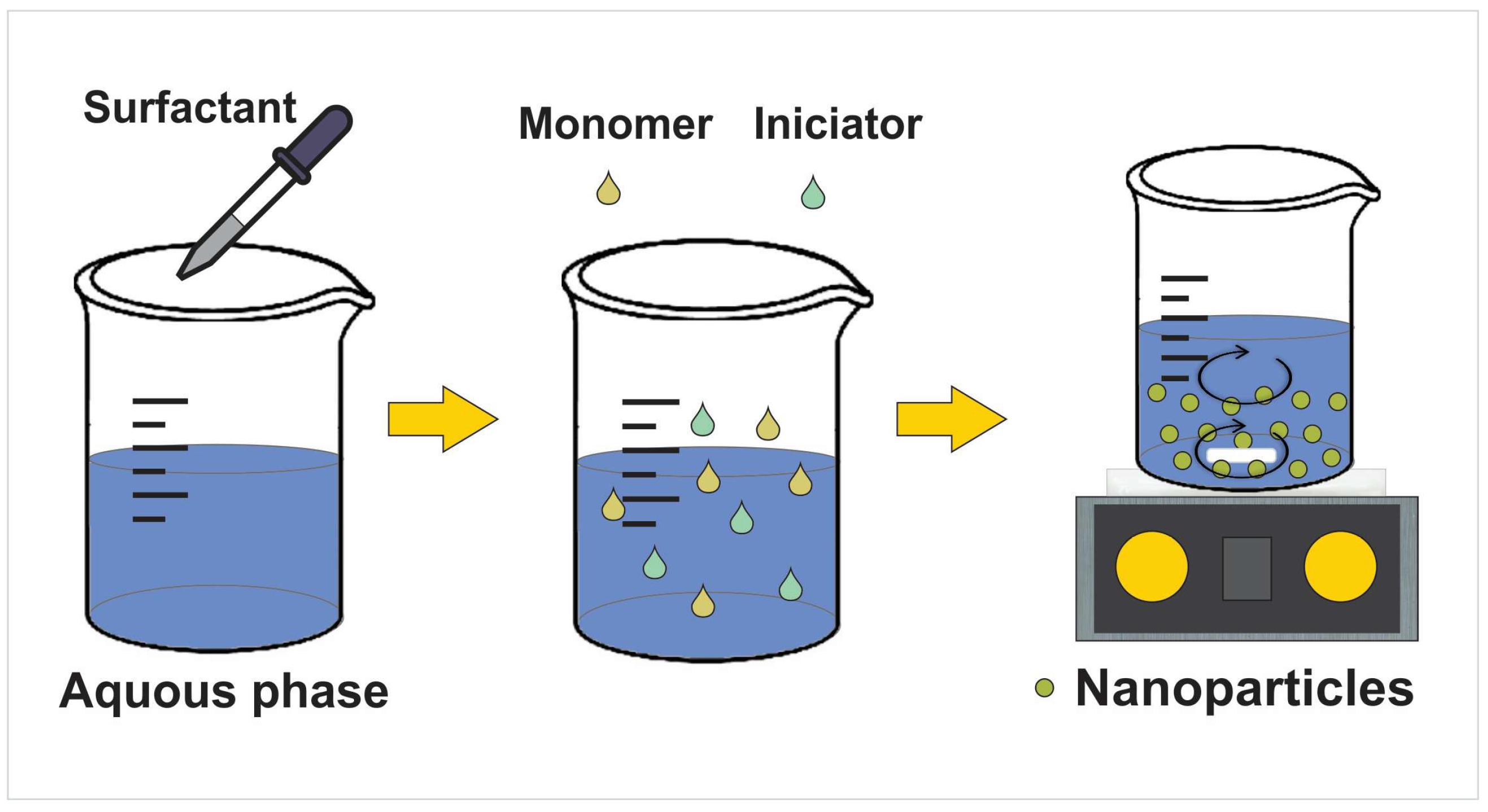 Surfactant

Monomer Iniciator

Aquous phase

Nanoparticles