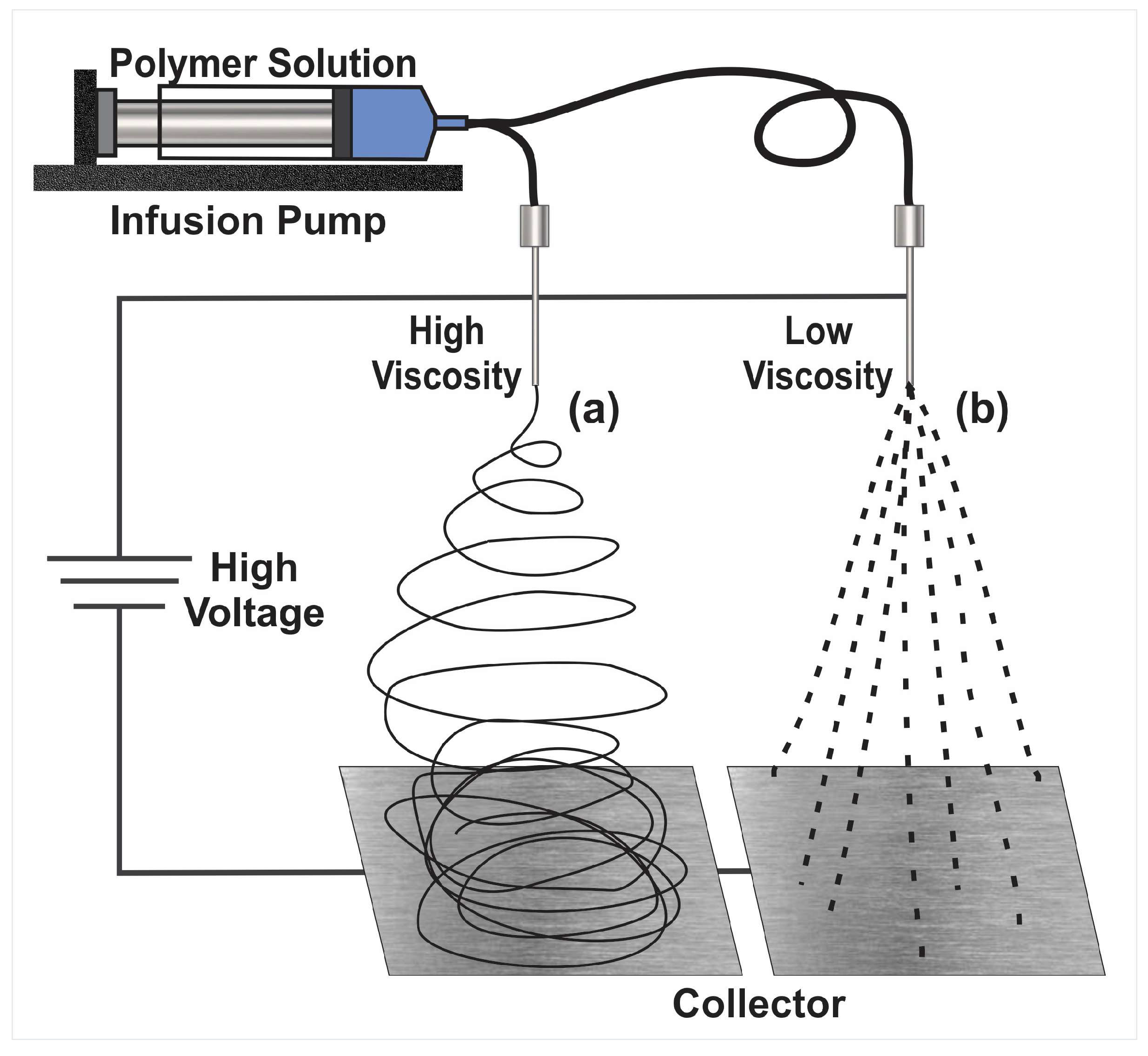 Polymer Solution

Infusion Pump

High Viscosity

(a)

Low Viscosity

(b)

High Voltage

Collector