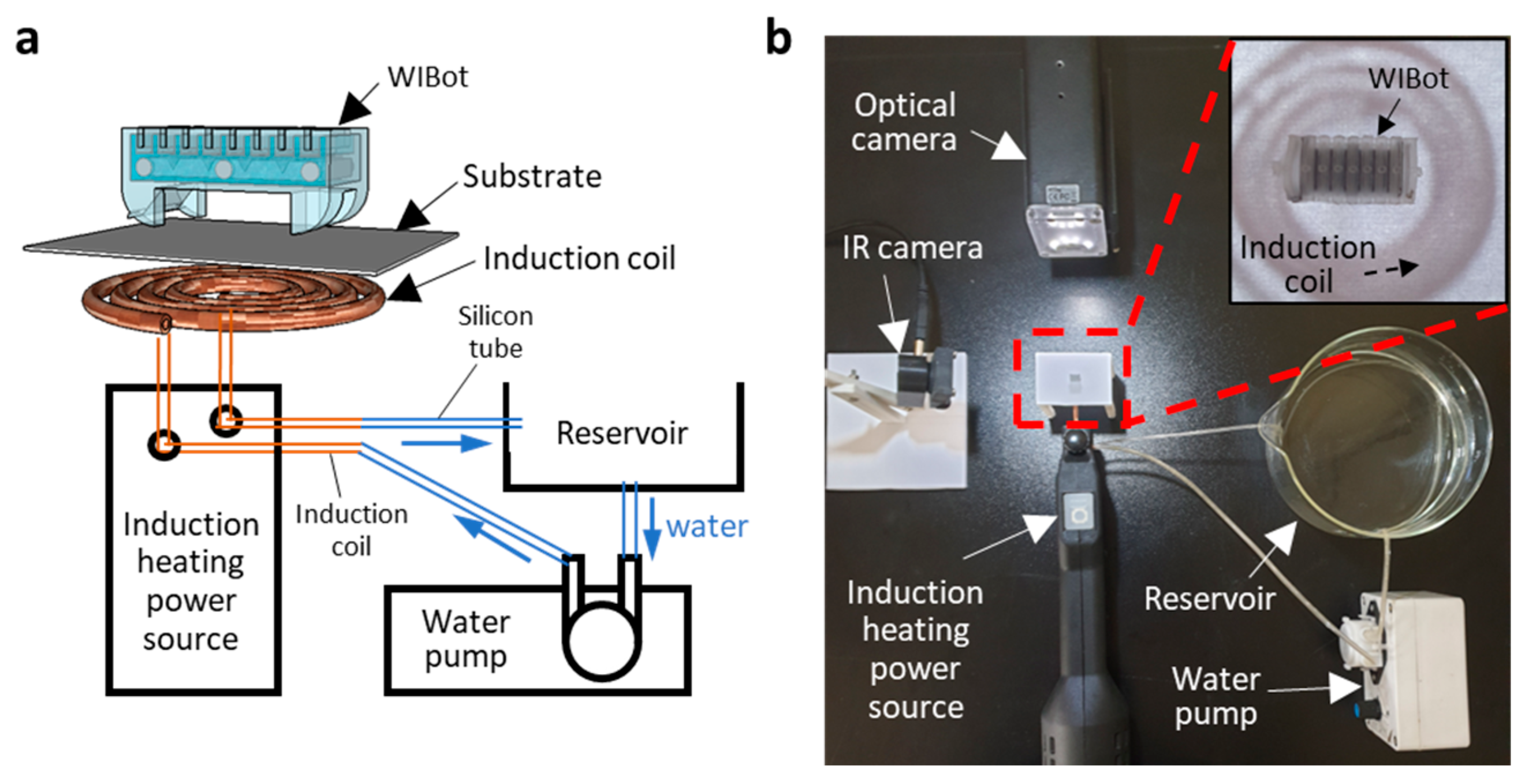 a

WIBot

Substrate

Induction coil

Silicon tube

Reservoir

Induction heating power source

Induction coil

water

Water pump

b

Optical camera

IR camera

WIBot

Induction coil

Induction heating power source

Reservoir

Water pump