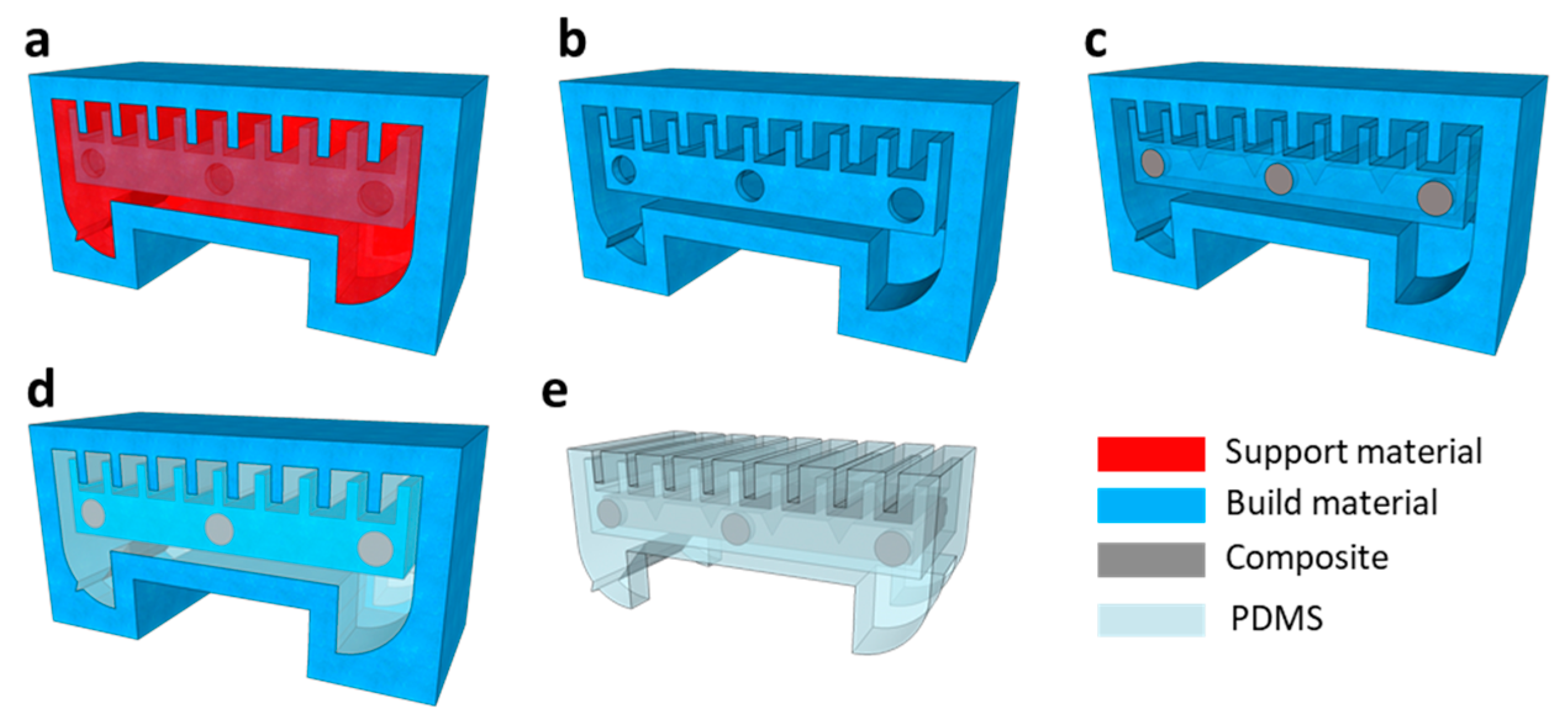 a

b

c

d

e

Support material

Build material

Composite

PDMS