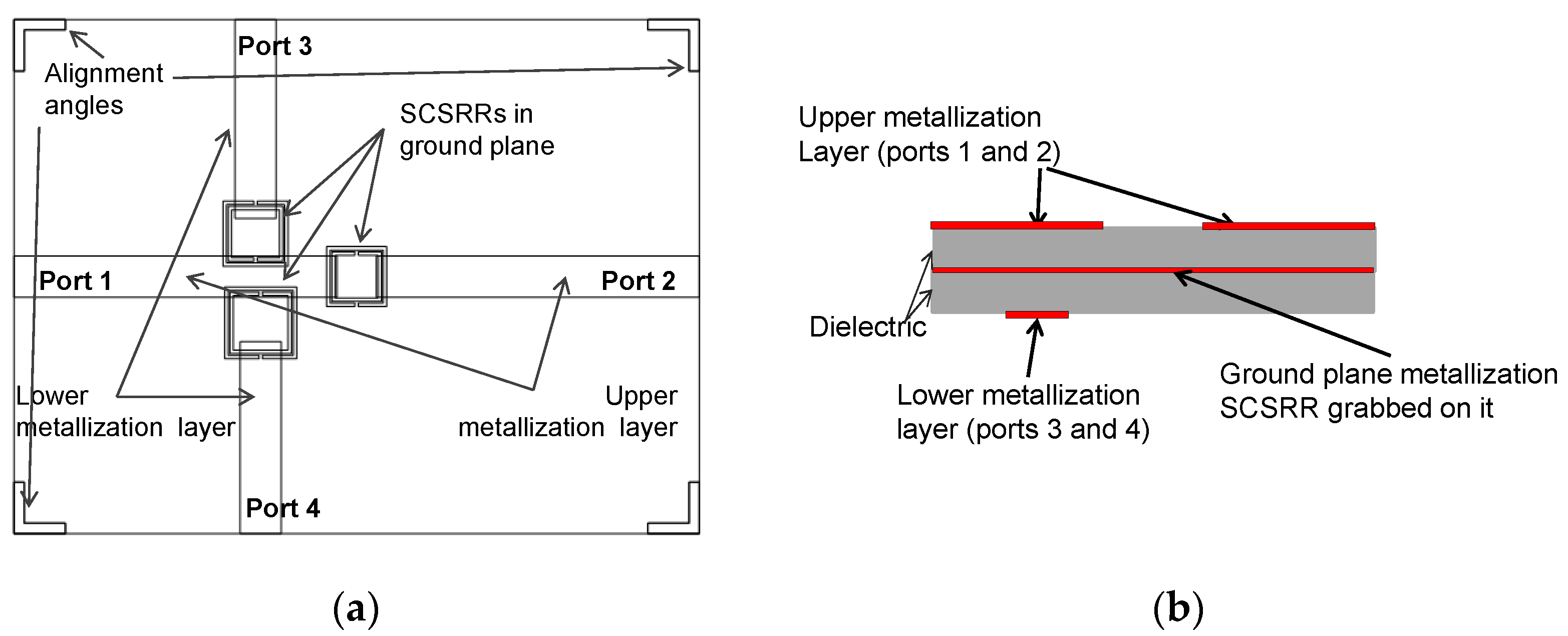 Port 3

Alignment angles

SCSRRs in ground plane

Port 1

Port 2

Lower metallization layer

Upper metallization layer

Port 4

(a)

Upper metallization Layer (ports 1 and 2)

Dielectric

Lower metallization layer (ports 3 and 4)

Ground plane metallization SCSRR grabbed on it

(b)