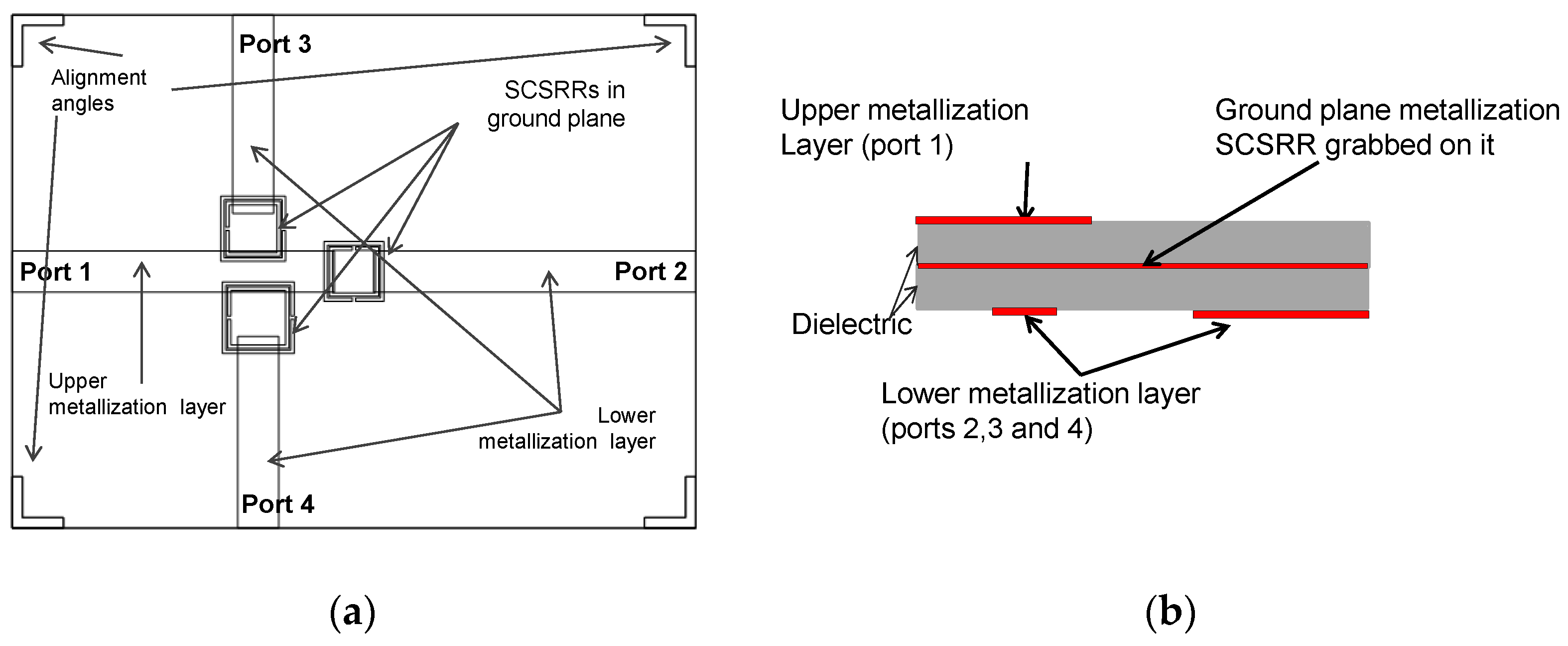 Port 3

Alignment angles

SCSRRs in ground plane

Port 1

Port 2

Upper metallization layer

Lower metallization layer

Port 4

(a)

Upper metallization Layer (port 1)

Ground plane metallization SCSRR grabbed on it

Dielectric

Lower metallization layer (ports 2,3 and 4)

(b)